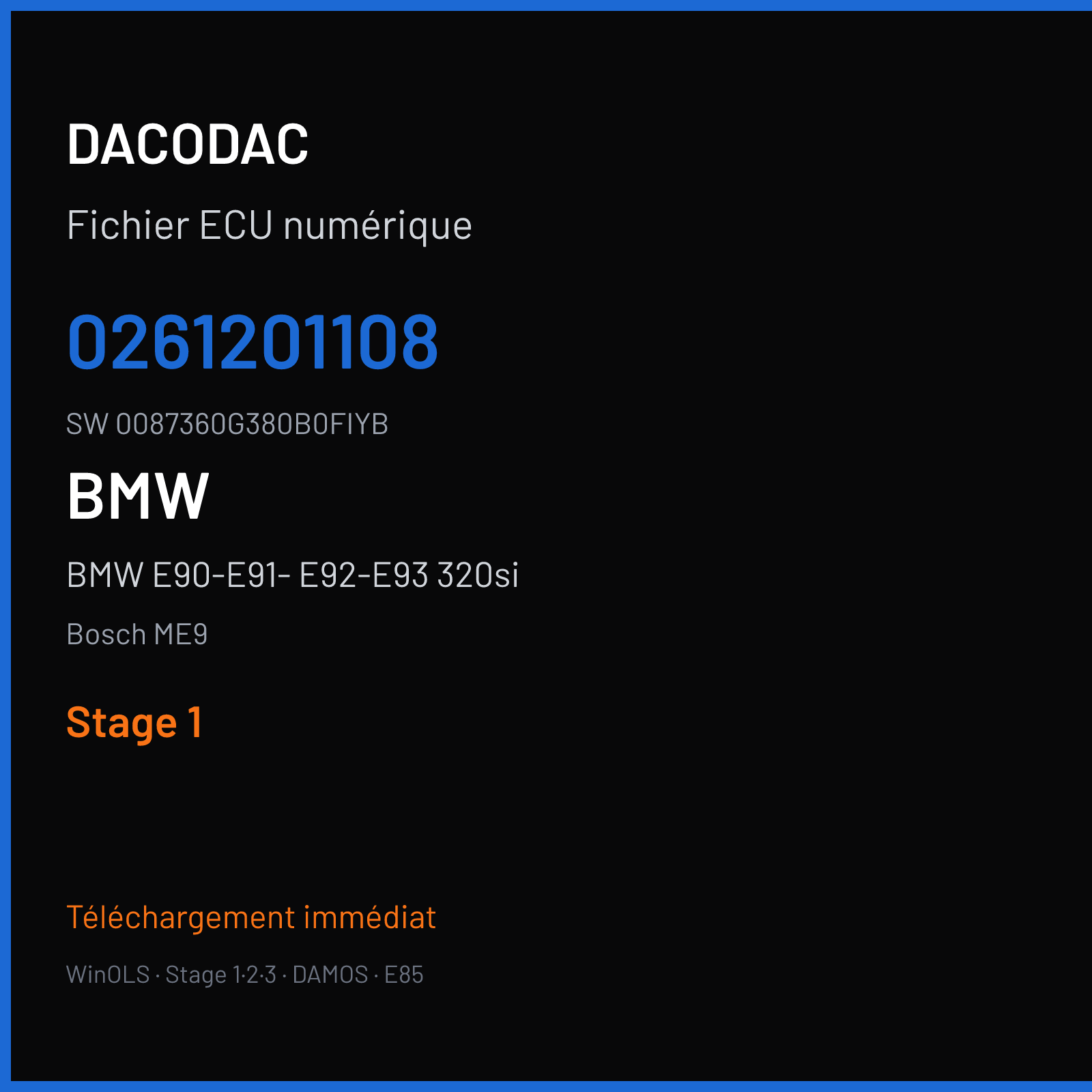 DACODAC

Fichier ECU numérique

0261201108

SW 0087360G380B0FIYB

BMW

BMW E90-E91- E92-E93 320si

Bosch ME9

Stage 1

Téléchargement immédiat

WinOLS · Stage 1·2·3 · DAMOS · E85