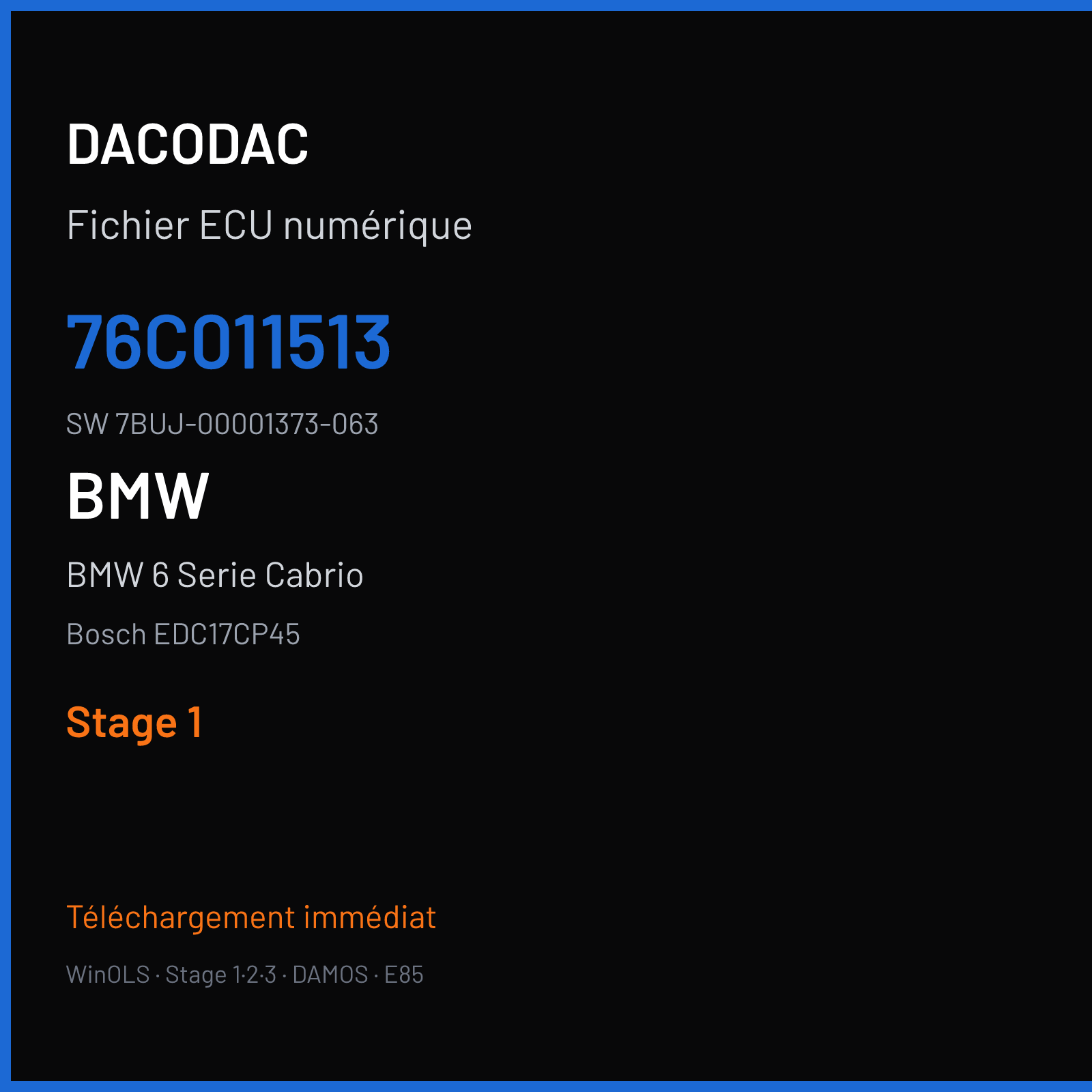 DACODAC

Fichier ECU numérique

76C011513

SW 7BUJ-00001373-063

BMW

BMW 6 Serie Cabrio

Bosch EDC17CP45

Stage 1

Téléchargement immédiat

WinOLS · Stage 1·2·3 · DAMOS · E85