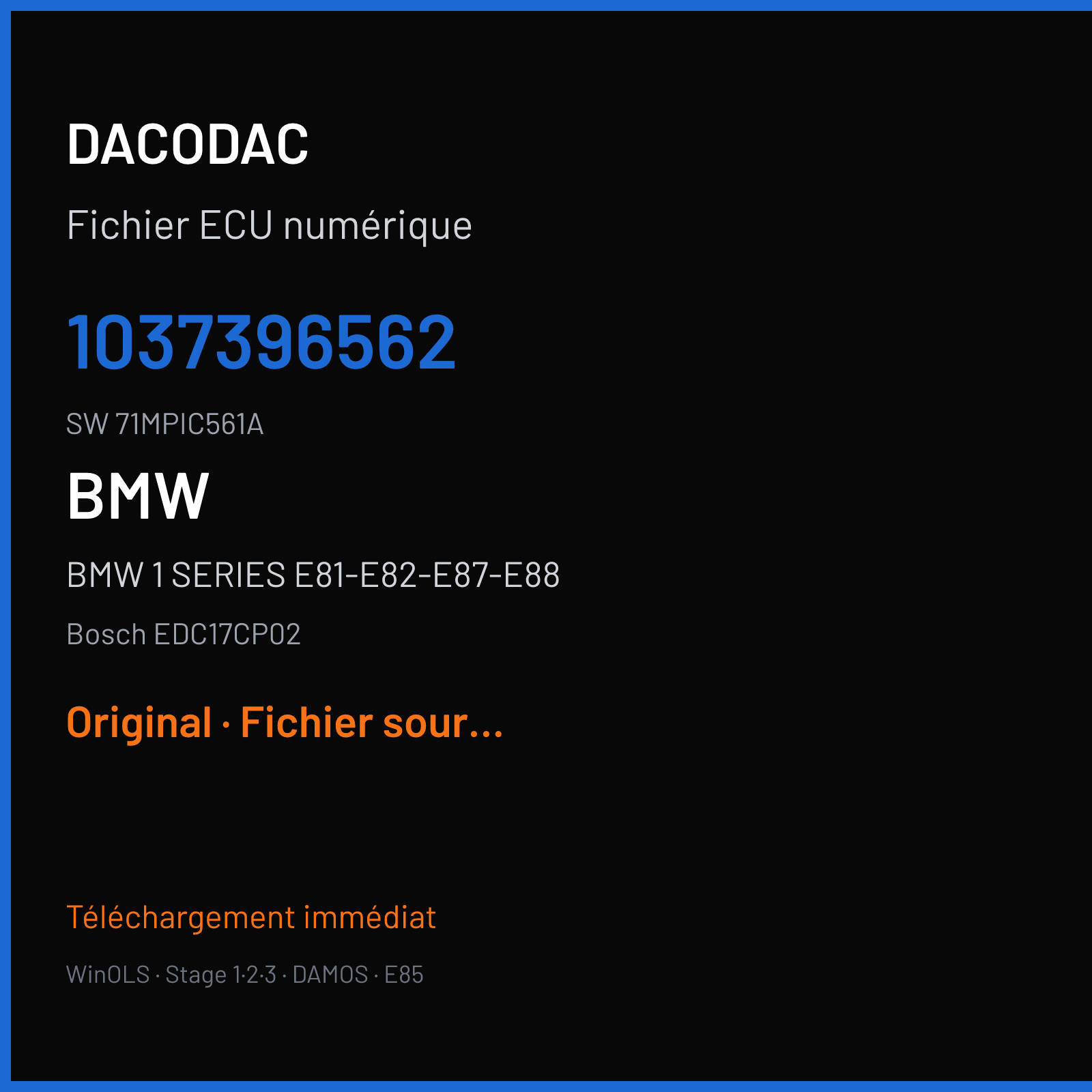 DACODAC

Fichier ECU numérique

1037396562

SW 71MPIC561A

BMW

BMW 1 SERIES E81-E82-E87-E88

Bosch EDC17CP02

Original · Fichier sour...

Téléchargement immédiat

WinOLS · Stage 1·2·3 · DAMOS · E85