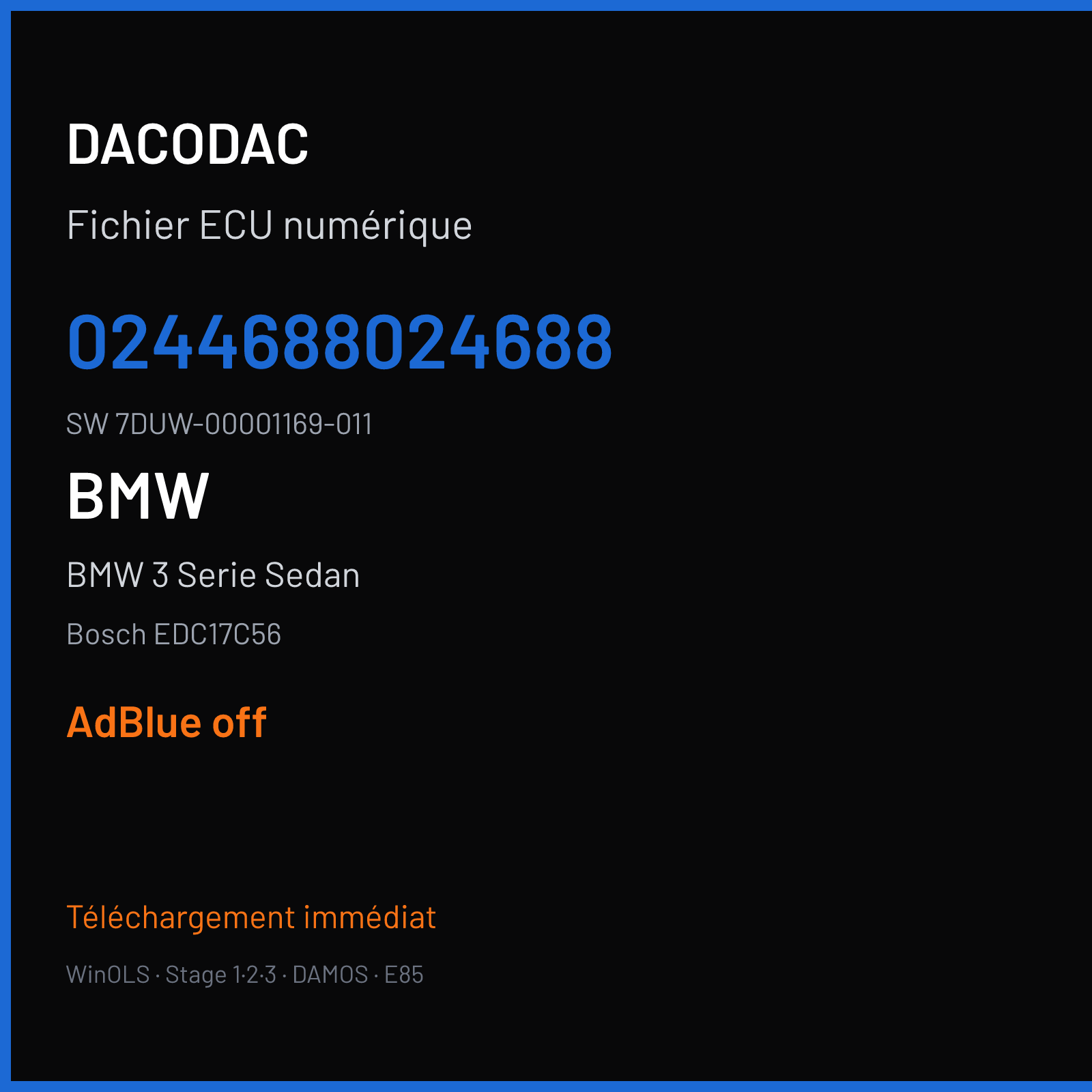 DACODAC

Fichier ECU numérique

0244688024688

SW 7DUW-00001169-011

BMW

BMW 3 Serie Sedan

Bosch EDC17C56

AdBlue off

Téléchargement immédiat

WinOLS · Stage 1·2·3 · DAMOS · E85