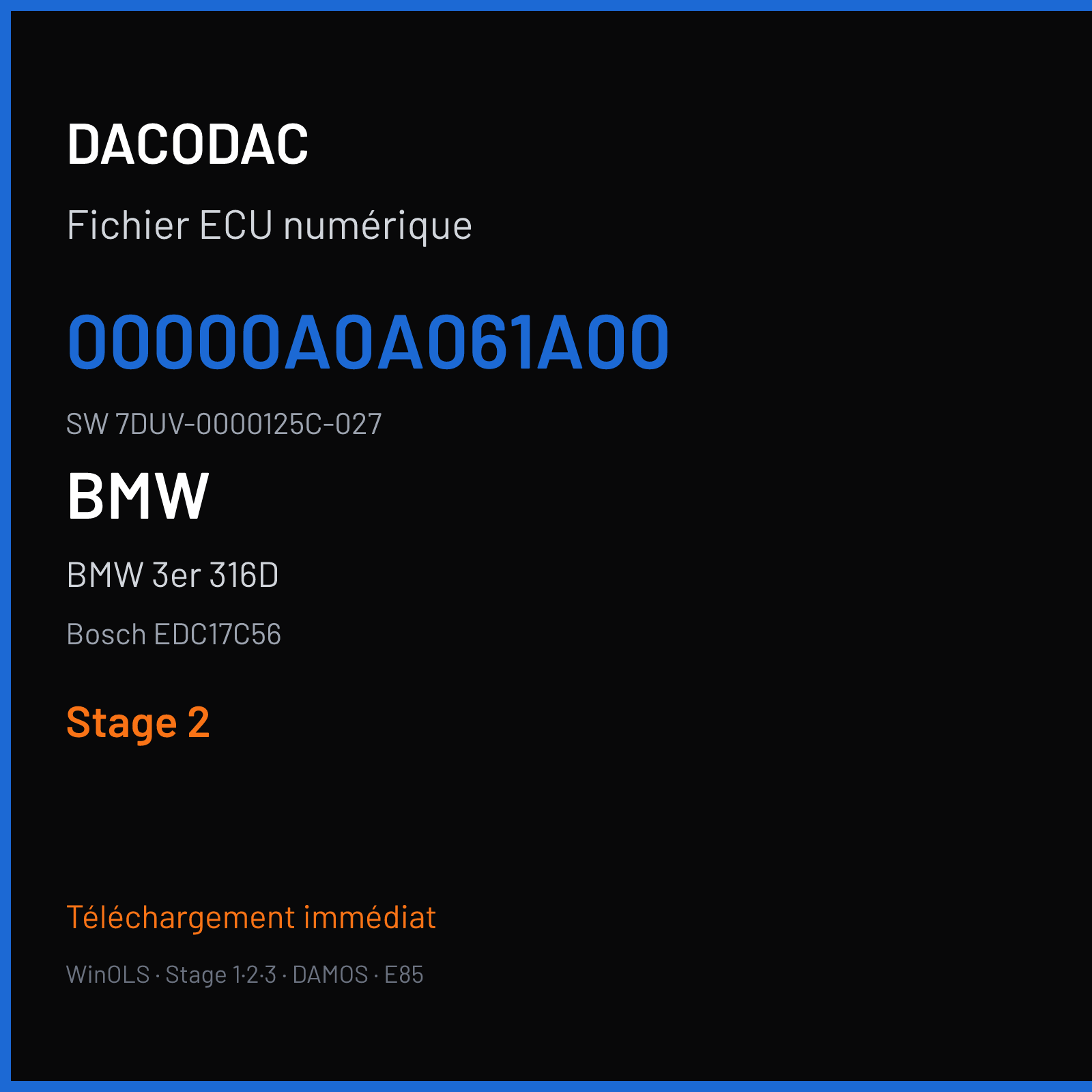 DACODAC

Fichier ECU numérique

00000A0A061A00

SW 7DUV-0000125C-027

BMW

BMW 3er 316D

Bosch EDC17C56

Stage 2

Téléchargement immédiat

WinOLS · Stage 1·2·3 · DAMOS · E85