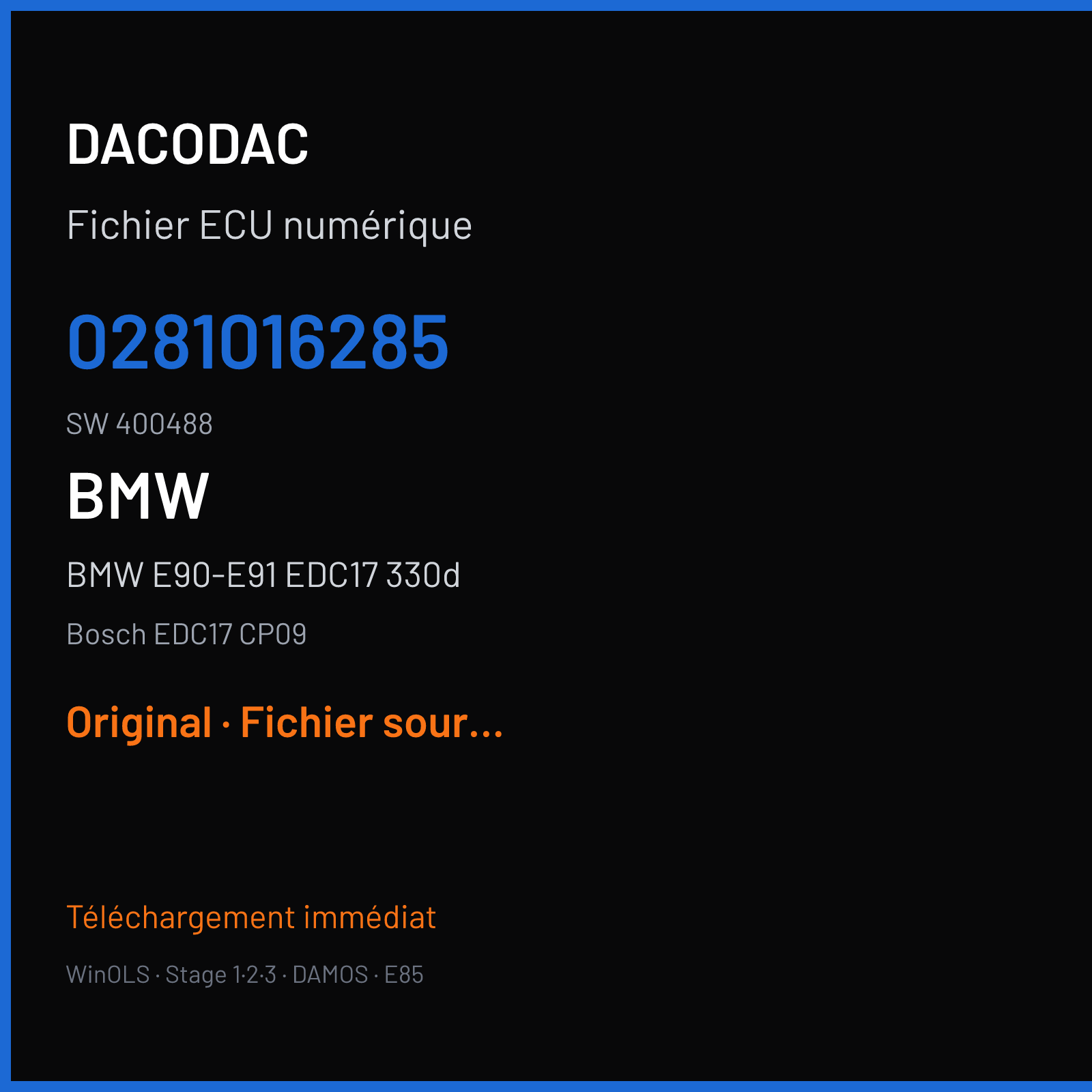 DACODAC

Fichier ECU numérique

0281016285

SW 400488

BMW

BMW E90-E91 EDC17 330d

Bosch EDC17 CP09

Original · Fichier sour...

Téléchargement immédiat

WinOLS · Stage 1·2·3 · DAMOS · E85