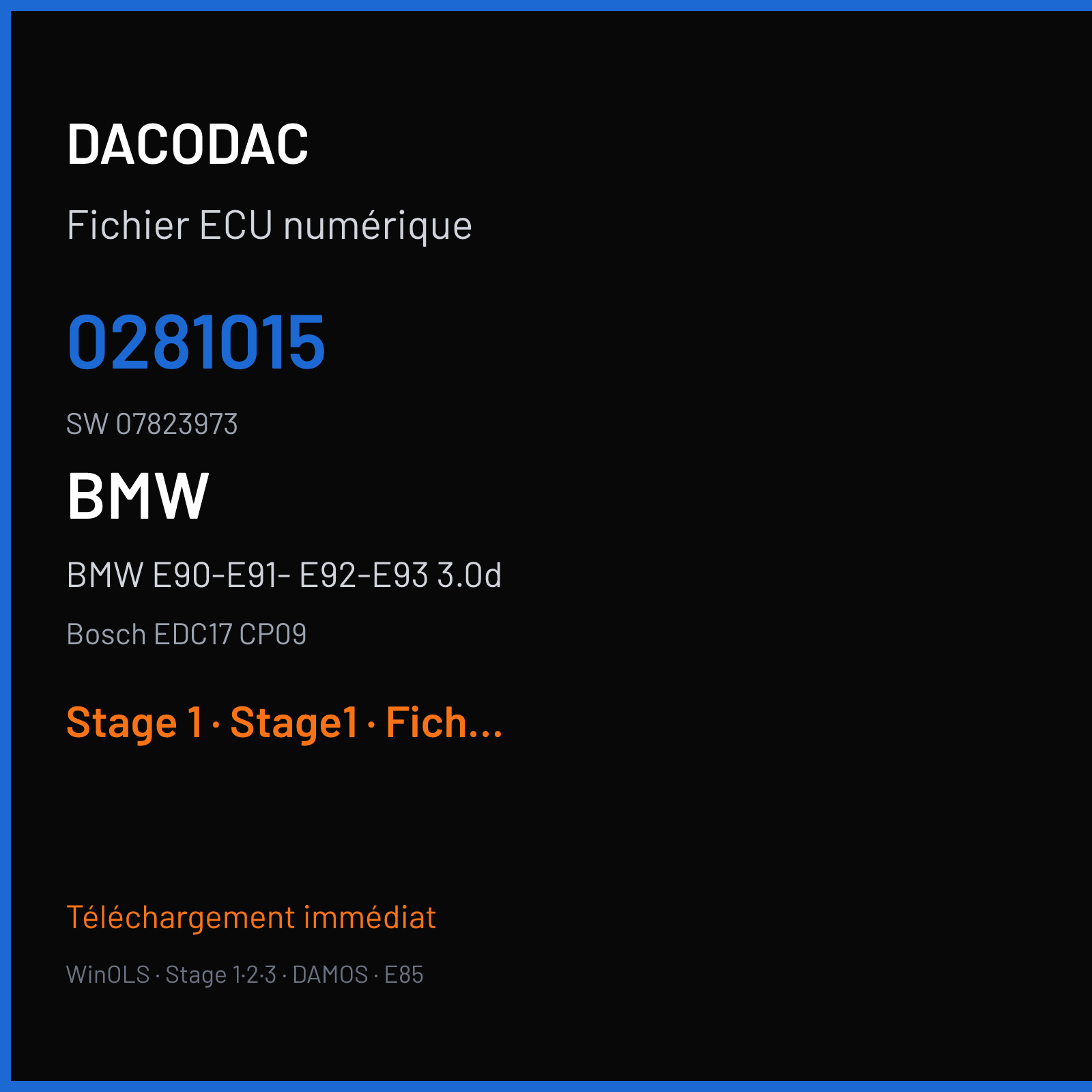 DACODAC

Fichier ECU numérique

0281015

SW 07823973

BMW

BMW E90-E91- E92-E93 3.0d

Bosch EDC17 CP09

Stage 1 · Stage1 · Fich...

Téléchargement immédiat

WinOLS · Stage 1·2·3 · DAMOS · E85