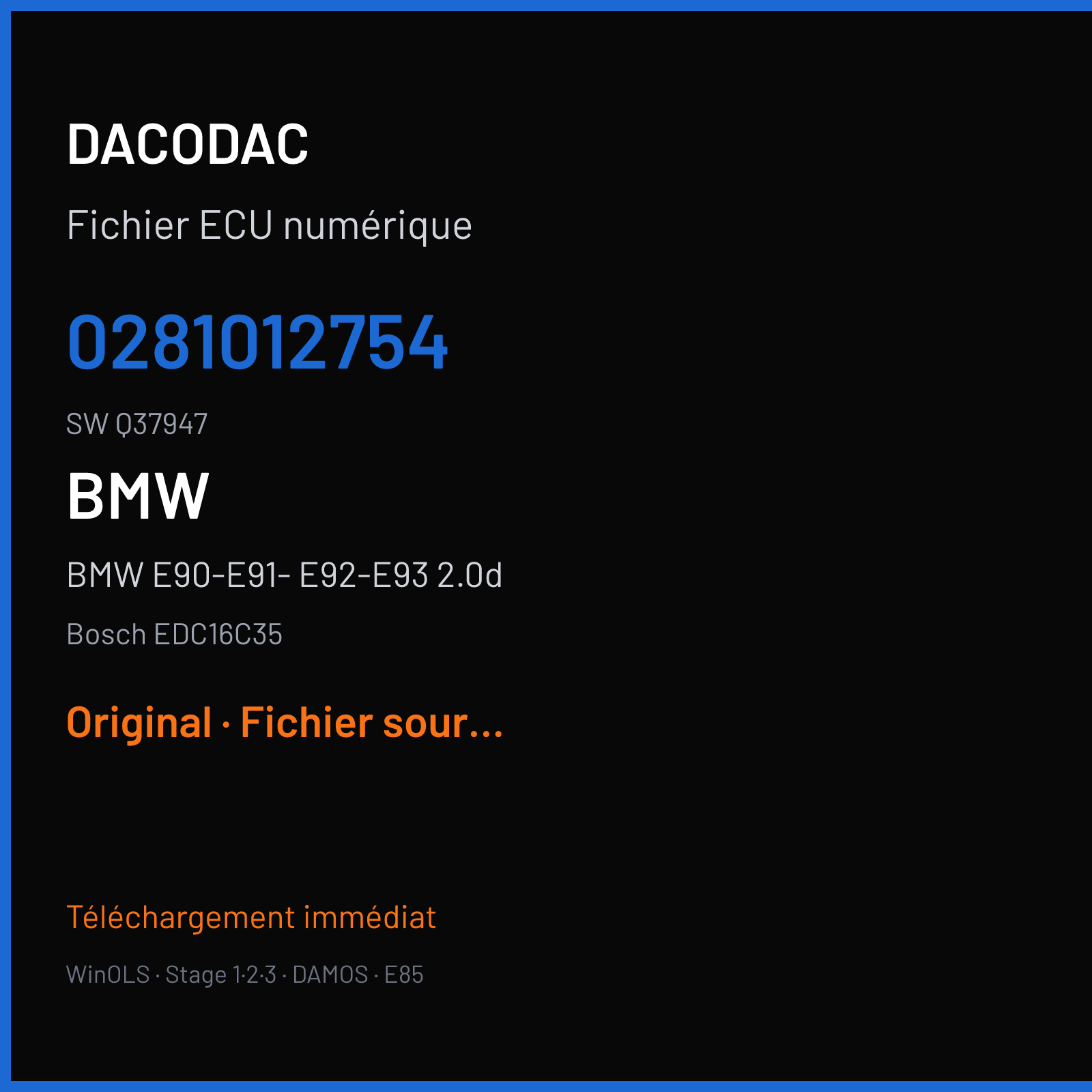 DACODAC

Fichier ECU numérique

0281012754

SW Q37947

BMW

BMW E90-E91- E92-E93 2.0d

Bosch EDC16C35

Original · Fichier sour...

Téléchargement immédiat

WinOLS · Stage 1·2·3 · DAMOS · E85