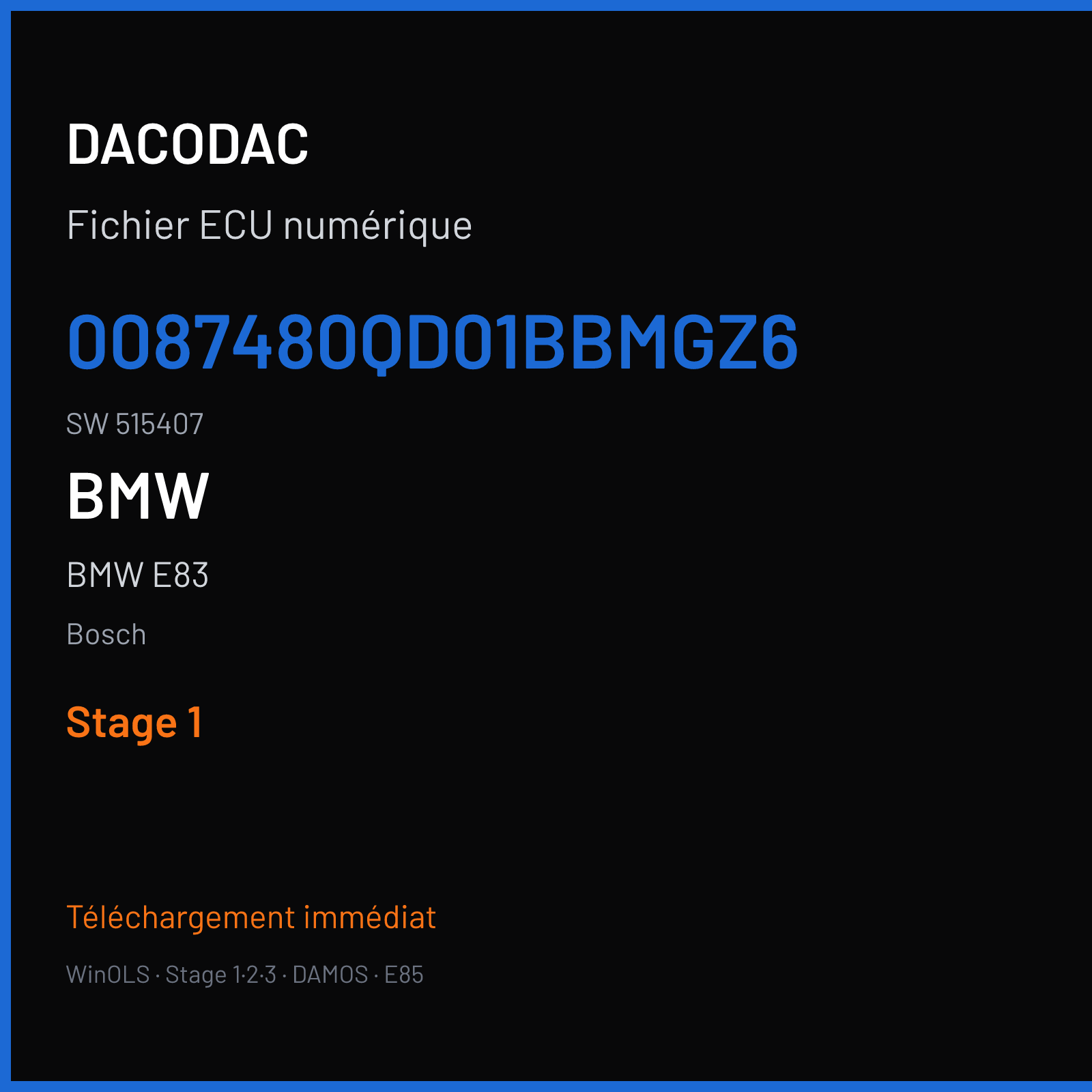 DACODAC

Fichier ECU numérique

0087480QD01BBMGZ6

SW 515407

BMW

BMW E83

Bosch

Stage 1

Téléchargement immédiat

WinOLS · Stage 1·2·3 · DAMOS · E85