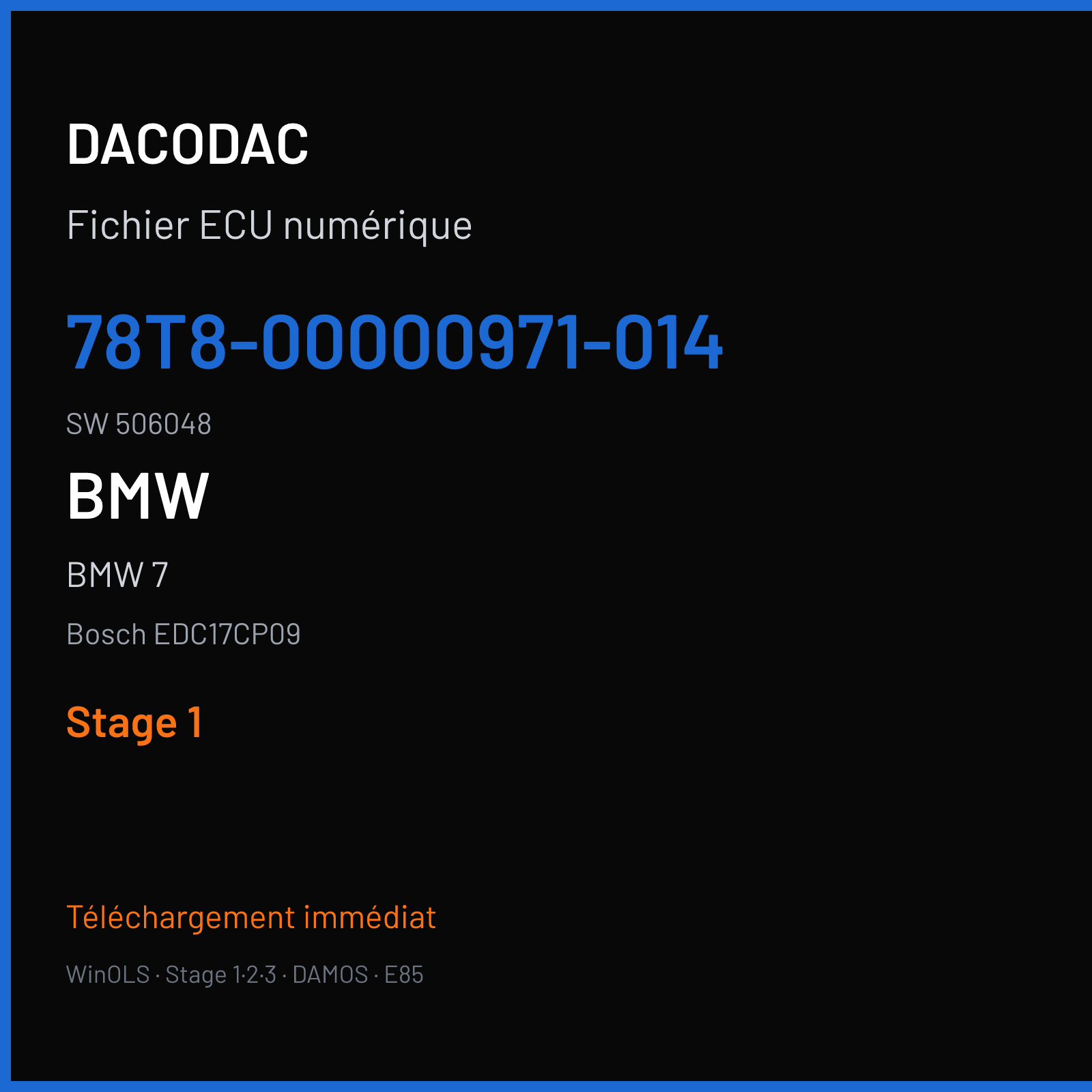 DACODAC

Fichier ECU numérique

78T8-00000971-014

SW 506048

BMW

BMW 7

Bosch EDC17CP09

Stage 1

Téléchargement immédiat

WinOLS · Stage 1·2·3 · DAMOS · E85