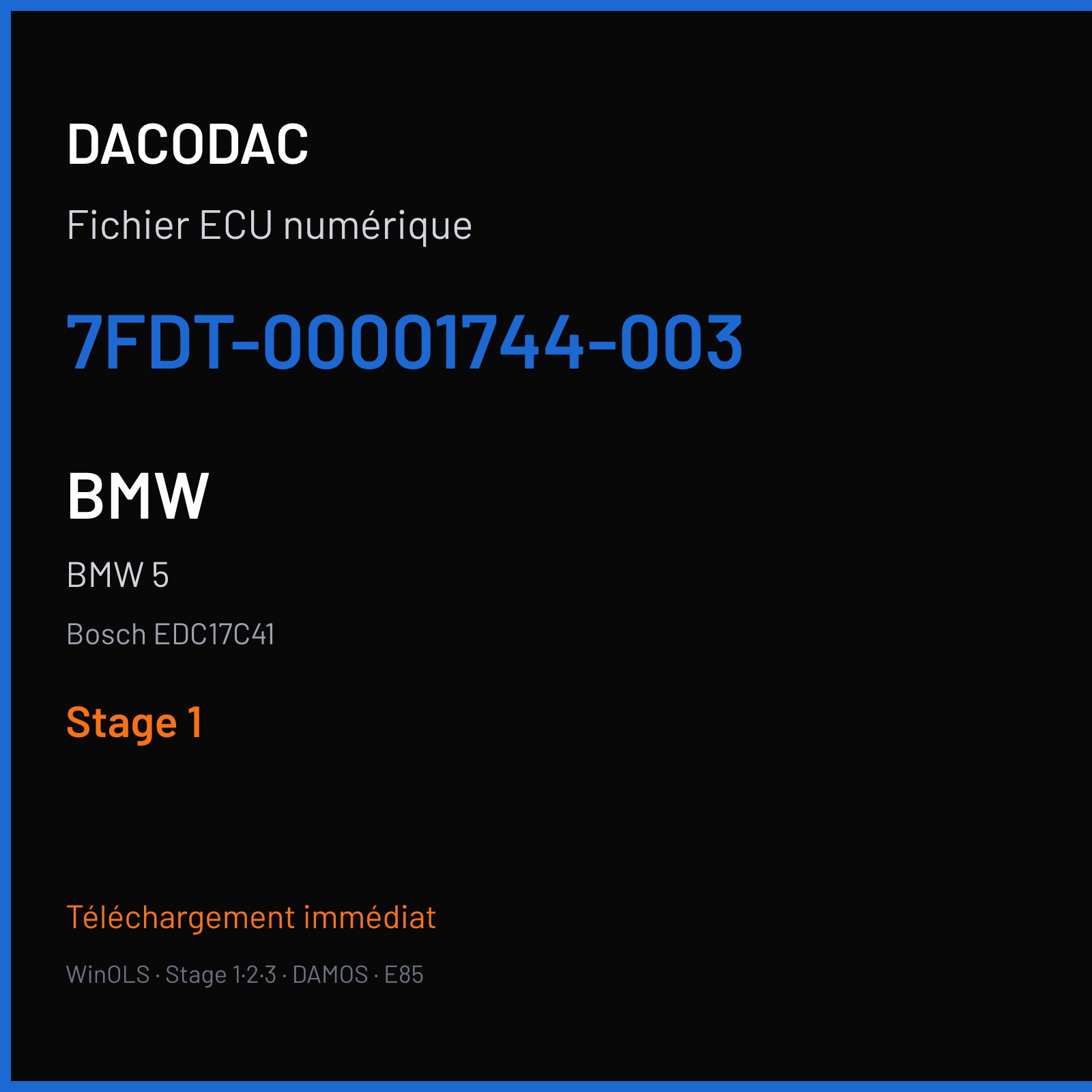 DACODAC

Fichier ECU numérique

7FDT-00001744-003

BMW

BMW 5

Bosch EDC17C41

Stage 1

Téléchargement immédiat

WinOLS · Stage 1·2·3 · DAMOS · E85