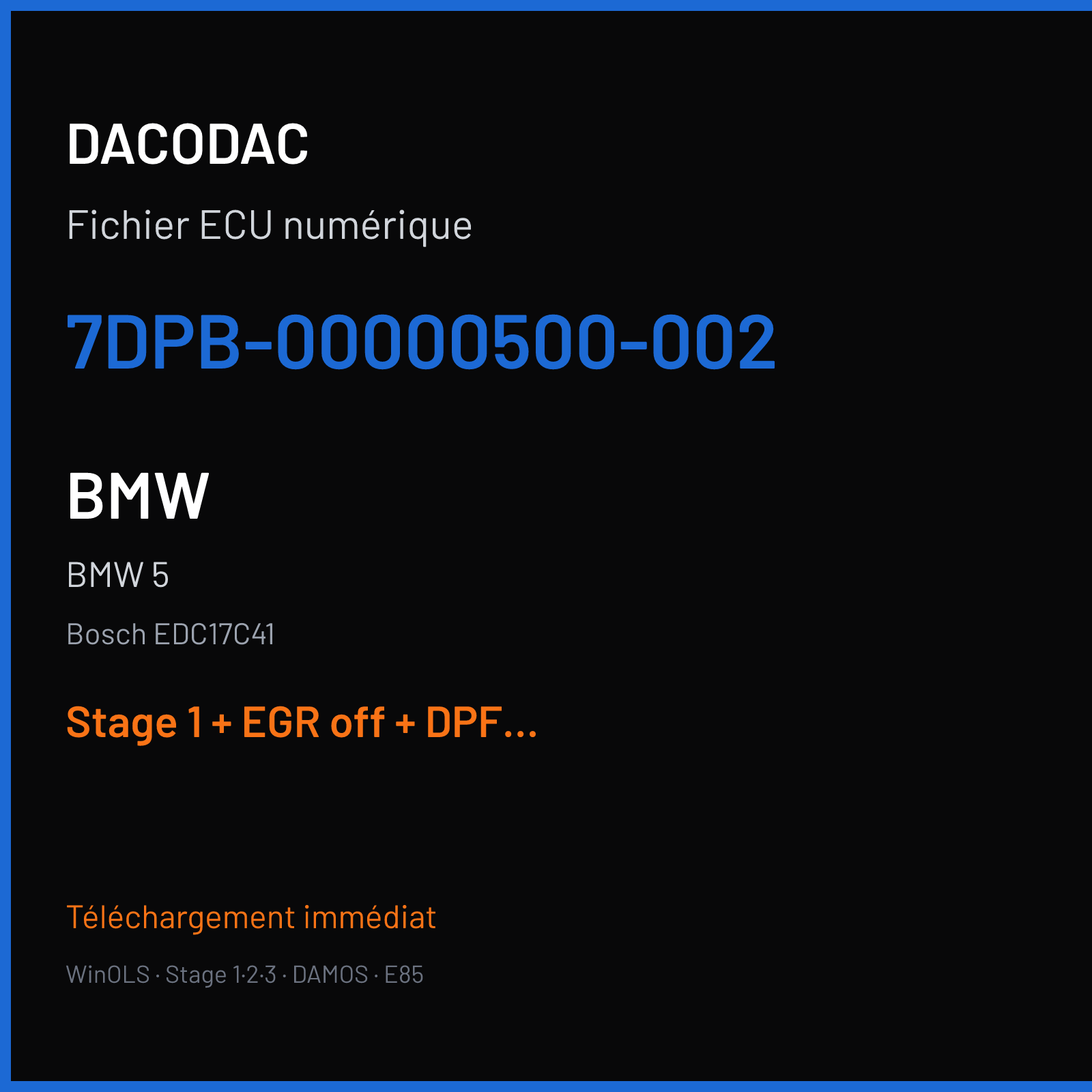 DACODAC

Fichier ECU numérique

7DPB-00000500-002

BMW

BMW 5

Bosch EDC17C41

Stage 1 + EGR off + DPF...

Téléchargement immédiat

WinOLS · Stage 1·2·3 · DAMOS · E85