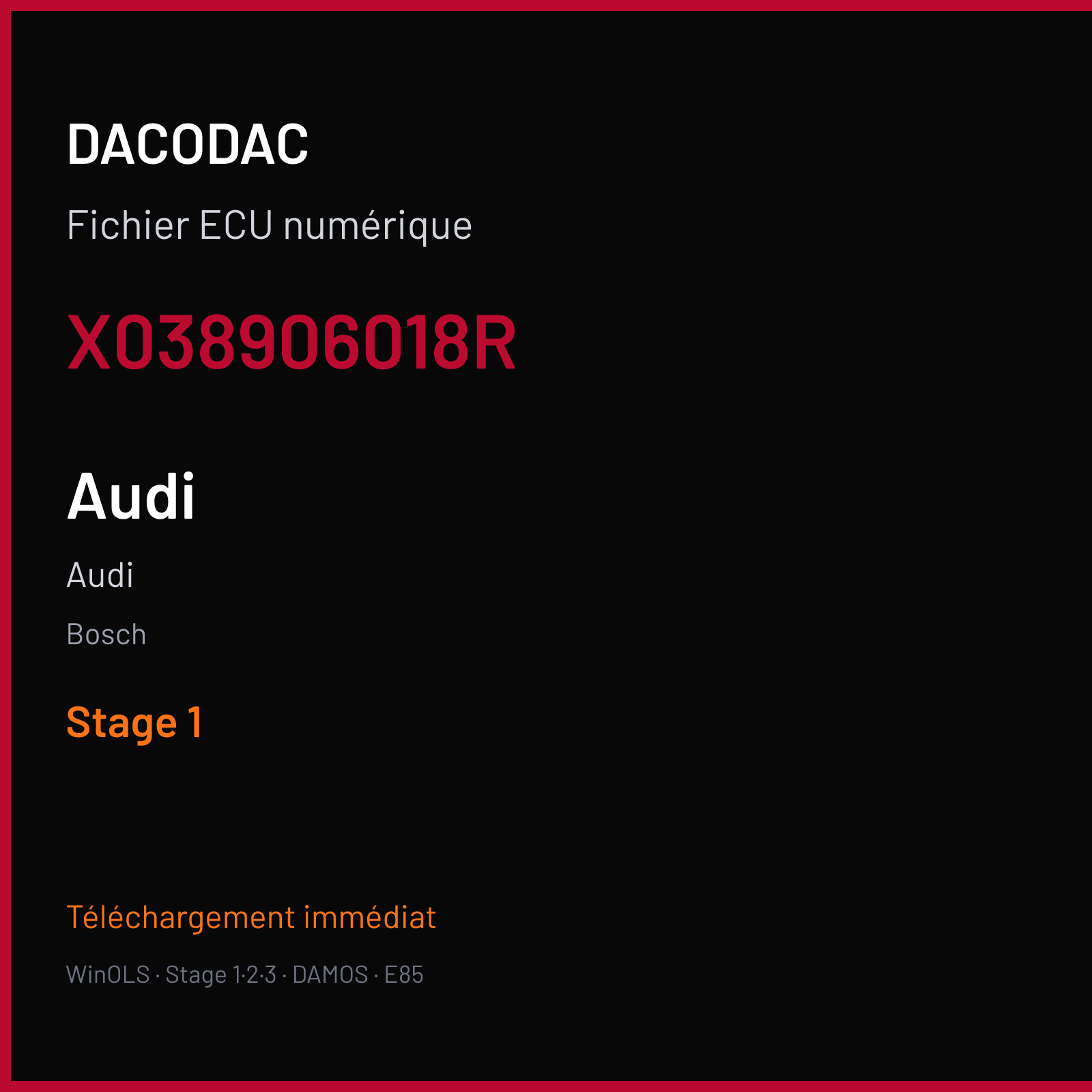 DACODAC

Fichier ECU numérique

X038906018R

Audi

Audi

Bosch

Stage 1

Téléchargement immédiat

WinOLS · Stage 1·2·3 · DAMOS · E85