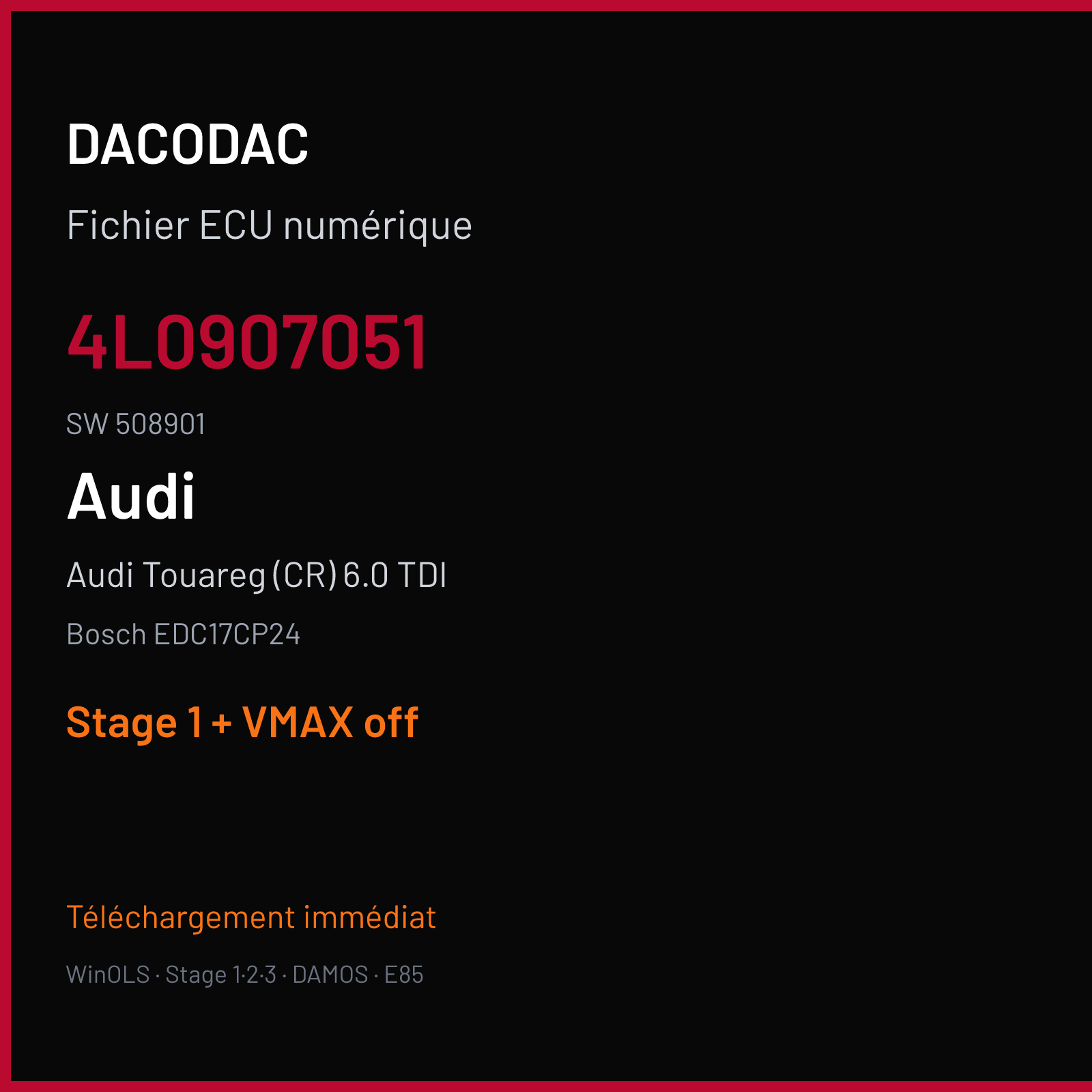 DACODAC

Fichier ECU numérique

4L0907051

SW 508901

Audi

Audi Touareg (CR) 6.0 TDI

Bosch EDC17CP24

Stage 1 + VMAX off

Téléchargement immédiat

WinOLS · Stage 1·2·3 · DAMOS · E85