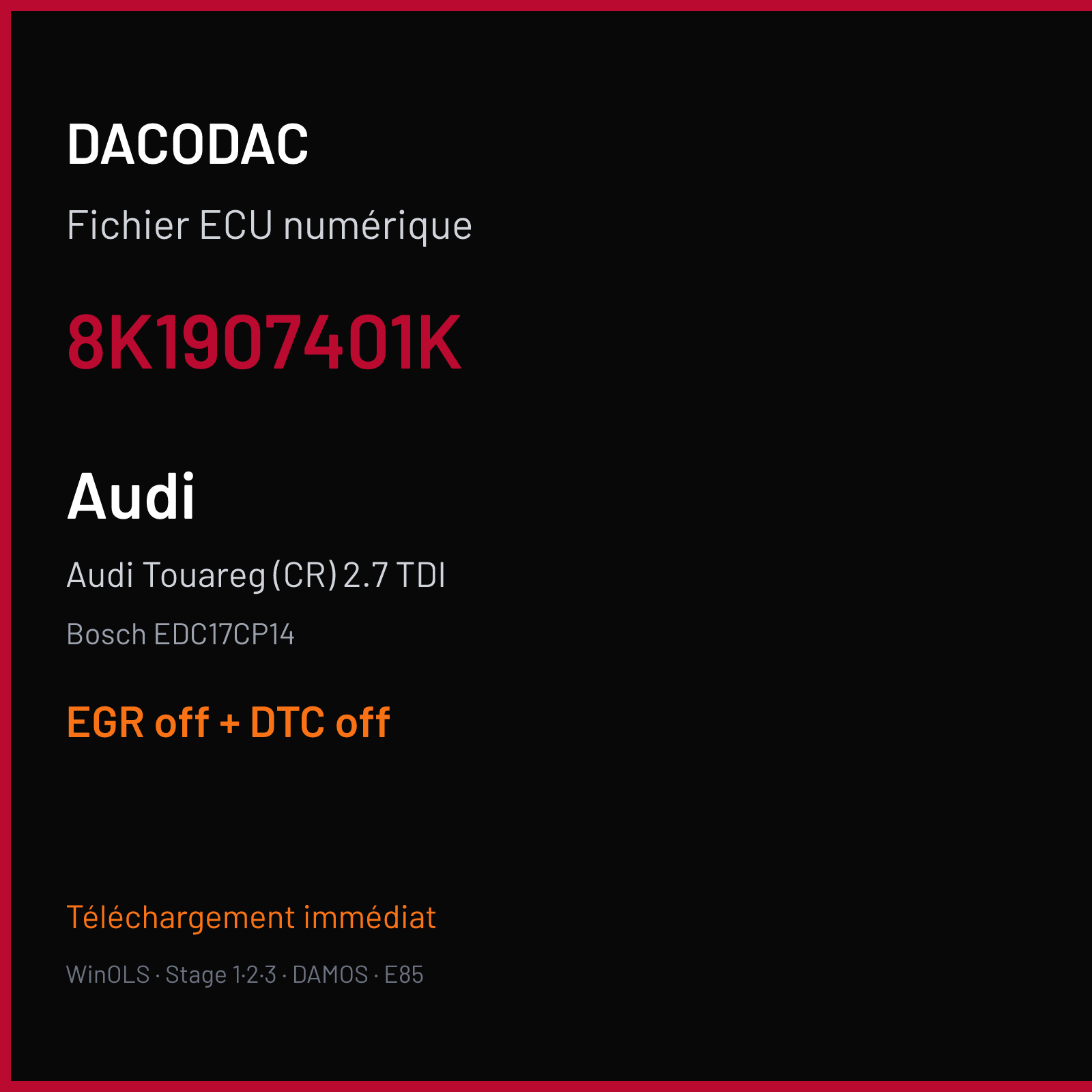 DACODAC

Fichier ECU numérique

8K1907401K

Audi

Audi Touareg (CR) 2.7 TDI

Bosch EDC17CP14

EGR off + DTC off

Téléchargement immédiat

WinOLS · Stage 1·2·3 · DAMOS · E85