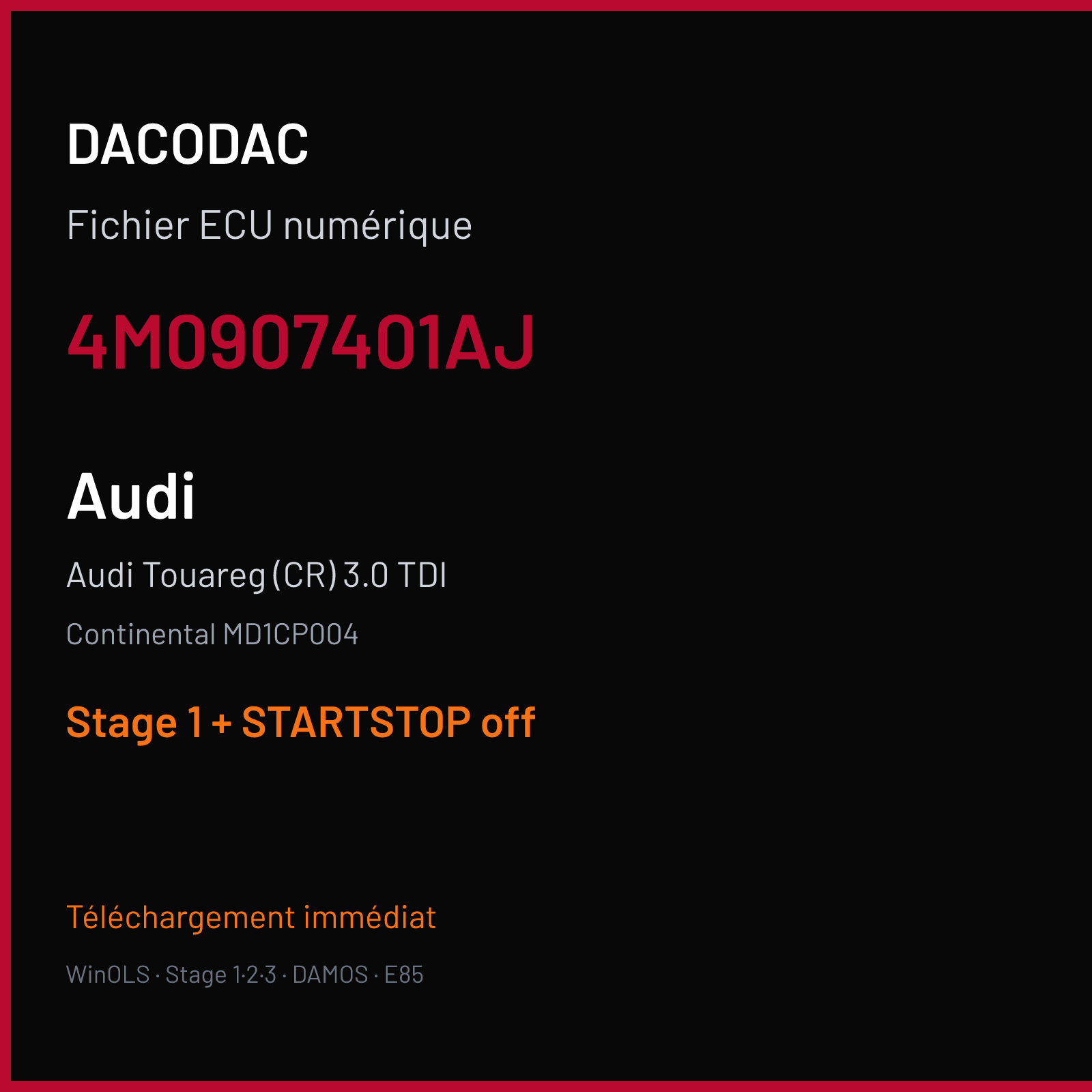 DACODAC

Fichier ECU numérique

4M0907401AJ

Audi

Audi Touareg (CR) 3.0 TDI

Continental MD1CP004

Stage 1 + STARTSTOP off

Téléchargement immédiat

WinOLS · Stage 1·2·3 · DAMOS · E85