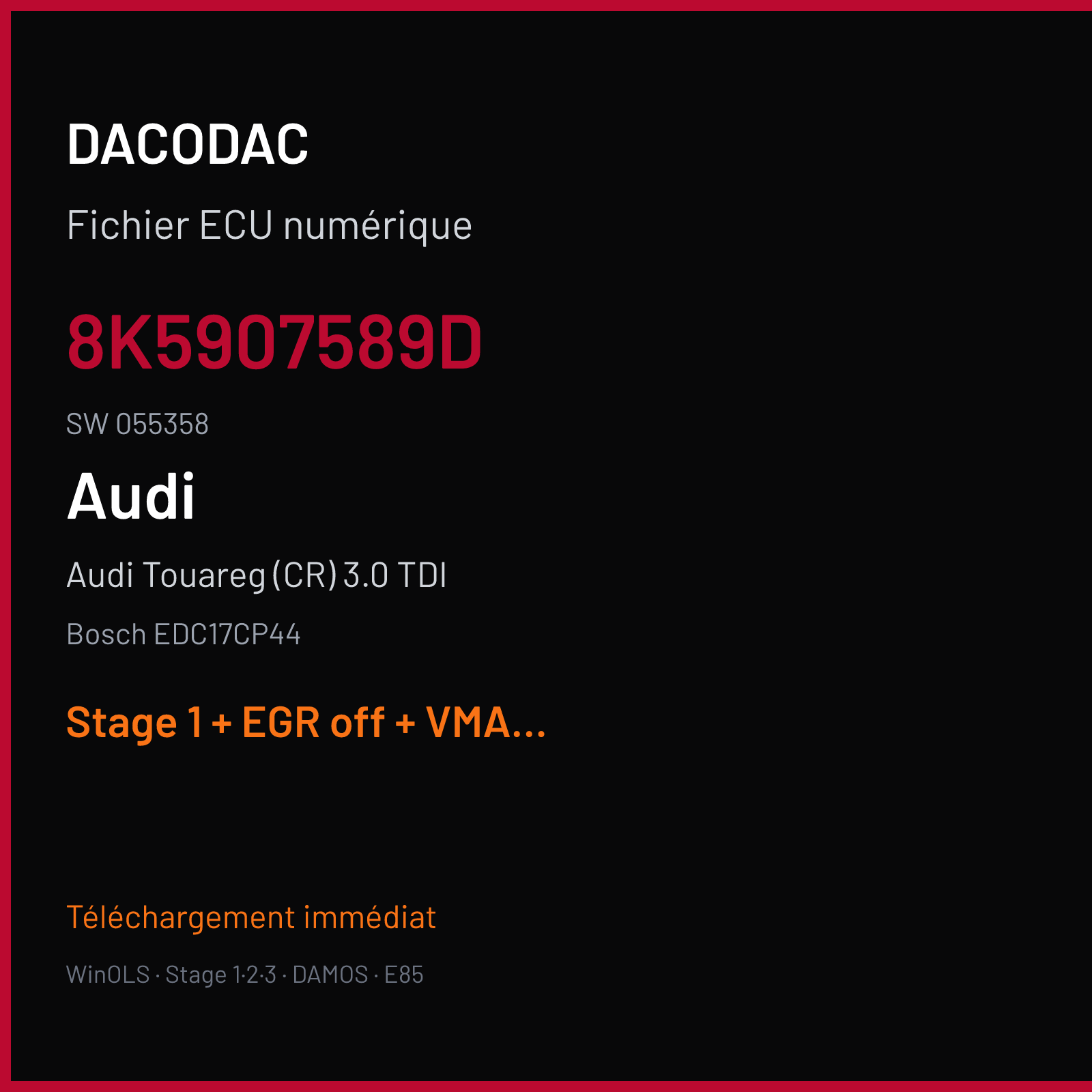 DACODAC

Fichier ECU numérique

8K5907589D

SW 055358

Audi

Audi Touareg (CR) 3.0 TDI

Bosch EDC17CP44

Stage 1 + EGR off + VMA...

Téléchargement immédiat

WinOLS · Stage 1·2·3 · DAMOS · E85