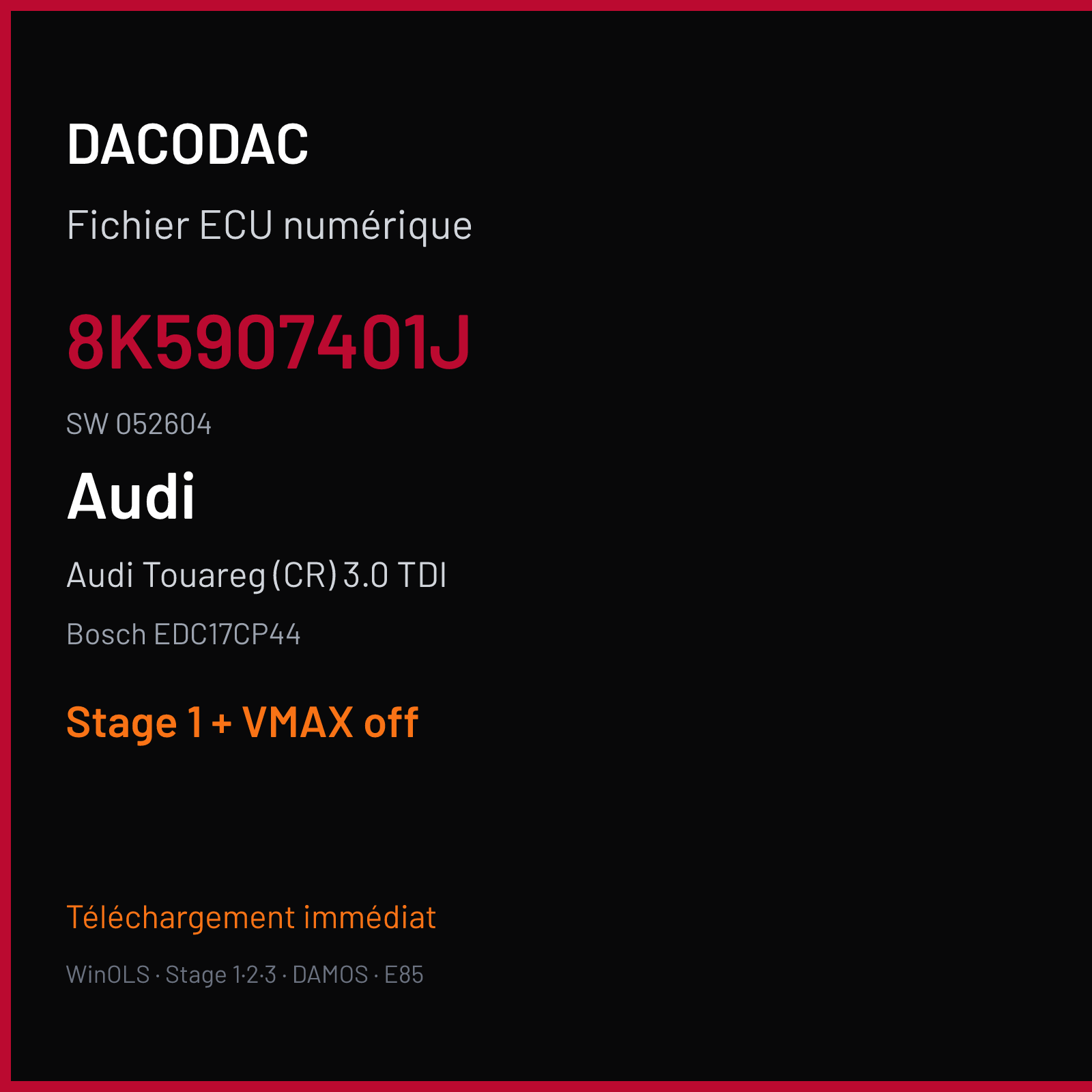 DACODAC

Fichier ECU numérique

8K5907401J

SW 052604

Audi

Audi Touareg (CR) 3.0 TDI

Bosch EDC17CP44

Stage 1 + VMAX off

Téléchargement immédiat

WinOLS · Stage 1·2·3 · DAMOS · E85