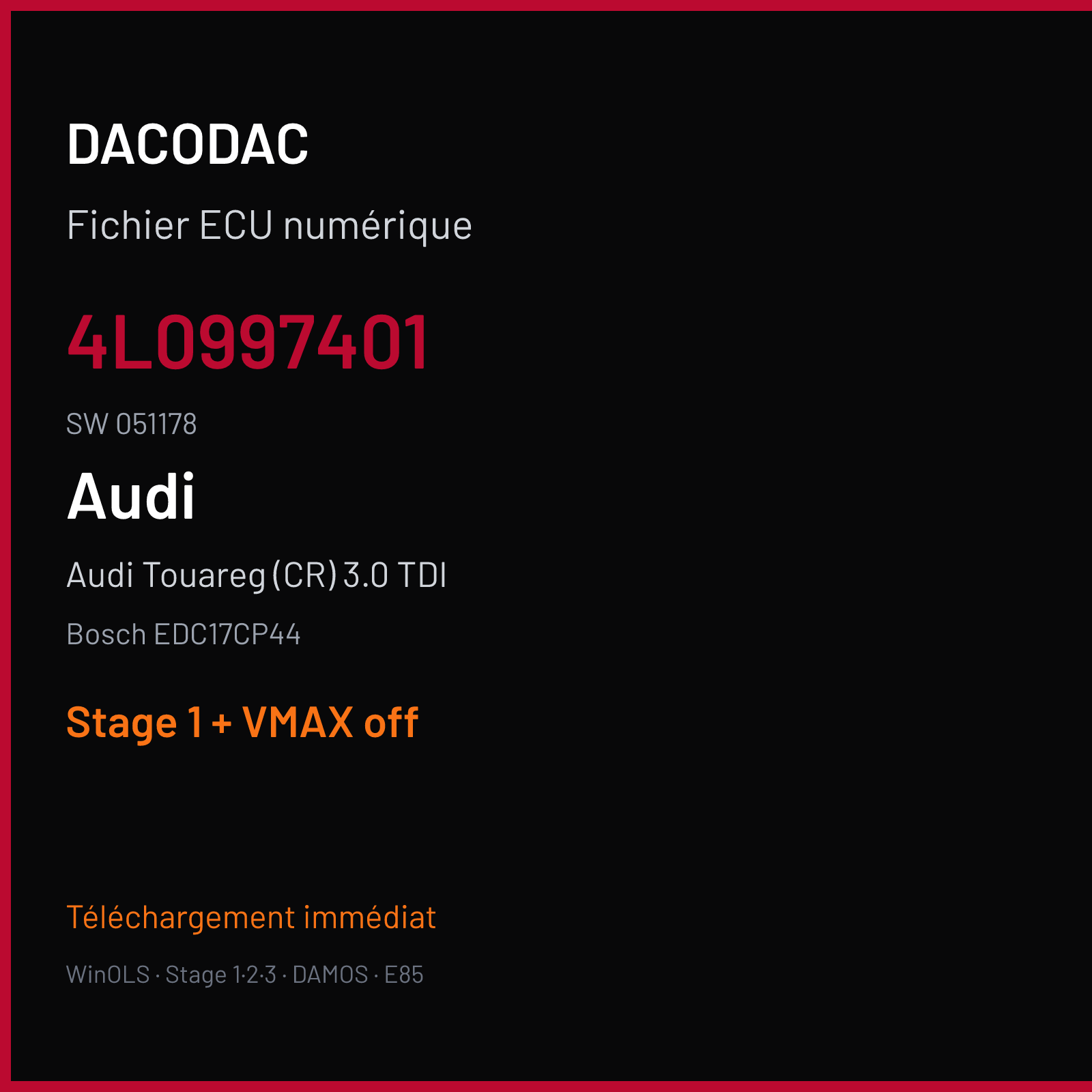 DACODAC

Fichier ECU numérique

4L0997401

SW 051178

Audi

Audi Touareg (CR) 3.0 TDI

Bosch EDC17CP44

Stage 1 + VMAX off

Téléchargement immédiat

WinOLS · Stage 1·2·3 · DAMOS · E85