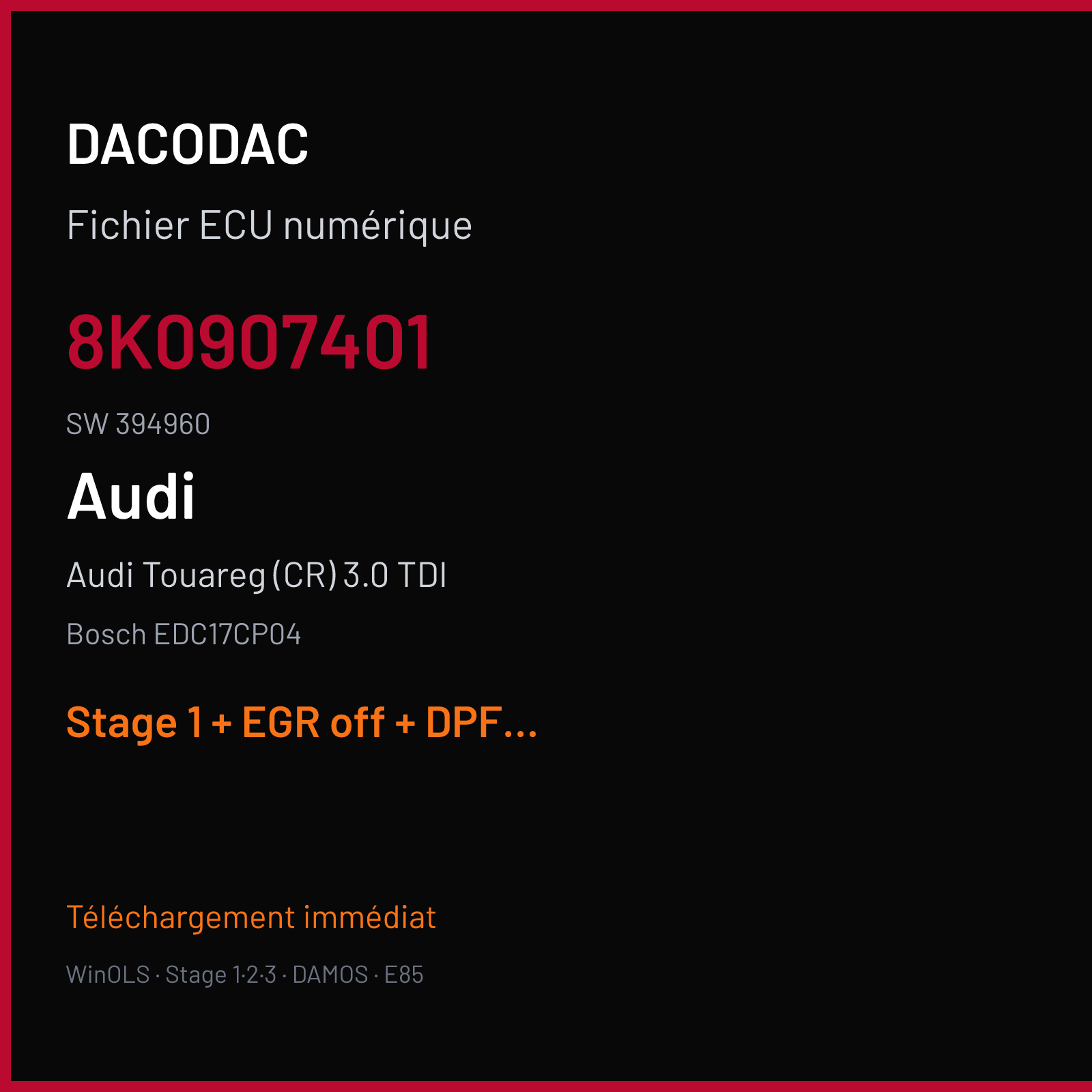 DACODAC

Fichier ECU numérique

8K0907401

SW 394960

Audi

Audi Touareg (CR) 3.0 TDI

Bosch EDC17CP04

Stage 1 + EGR off + DPF...

Téléchargement immédiat

WinOLS · Stage 1·2·3 · DAMOS · E85