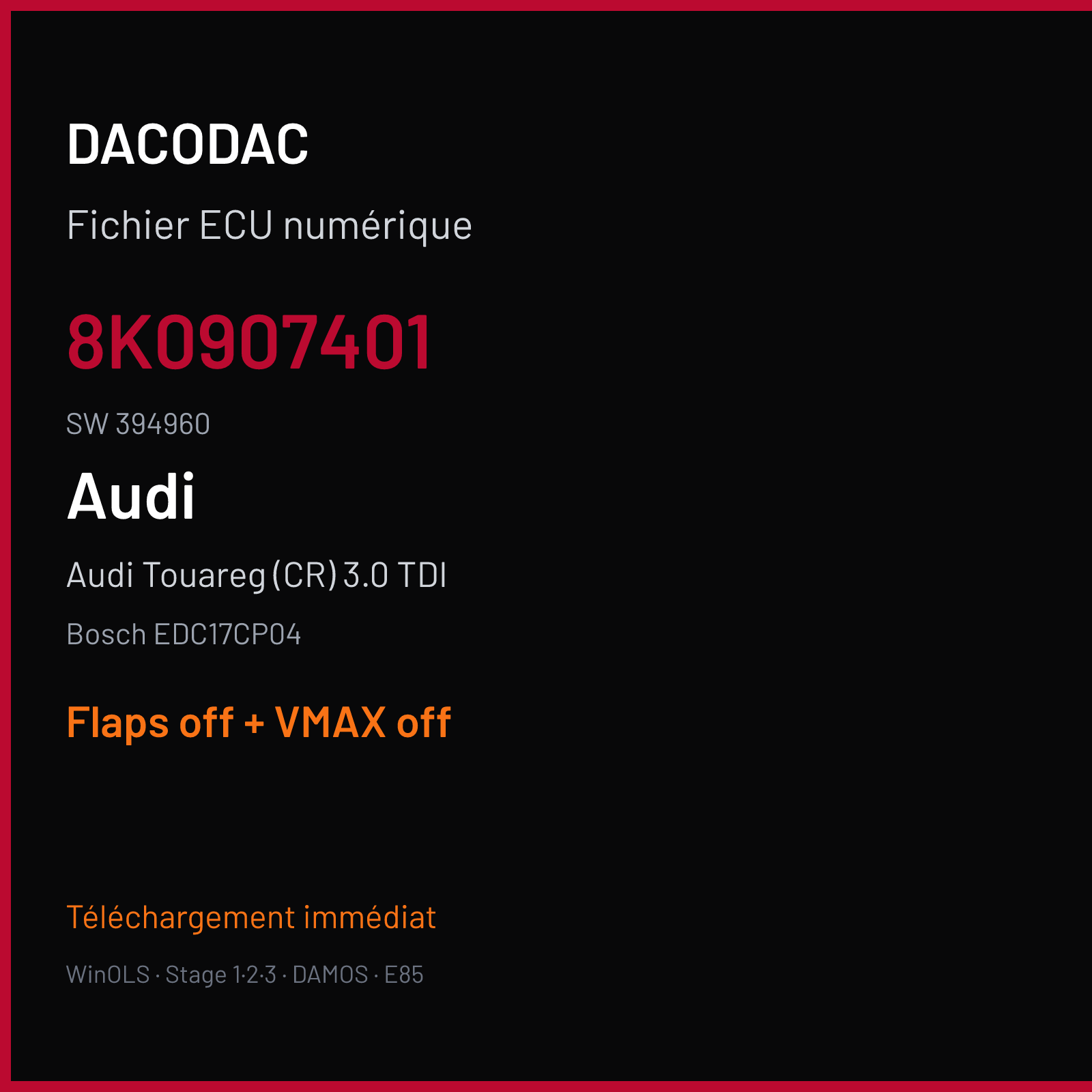 DACODAC

Fichier ECU numérique

8K0907401

SW 394960

Audi

Audi Touareg (CR) 3.0 TDI

Bosch EDC17CP04

Flaps off + VMAX off

Téléchargement immédiat

WinOLS · Stage 1·2·3 · DAMOS · E85