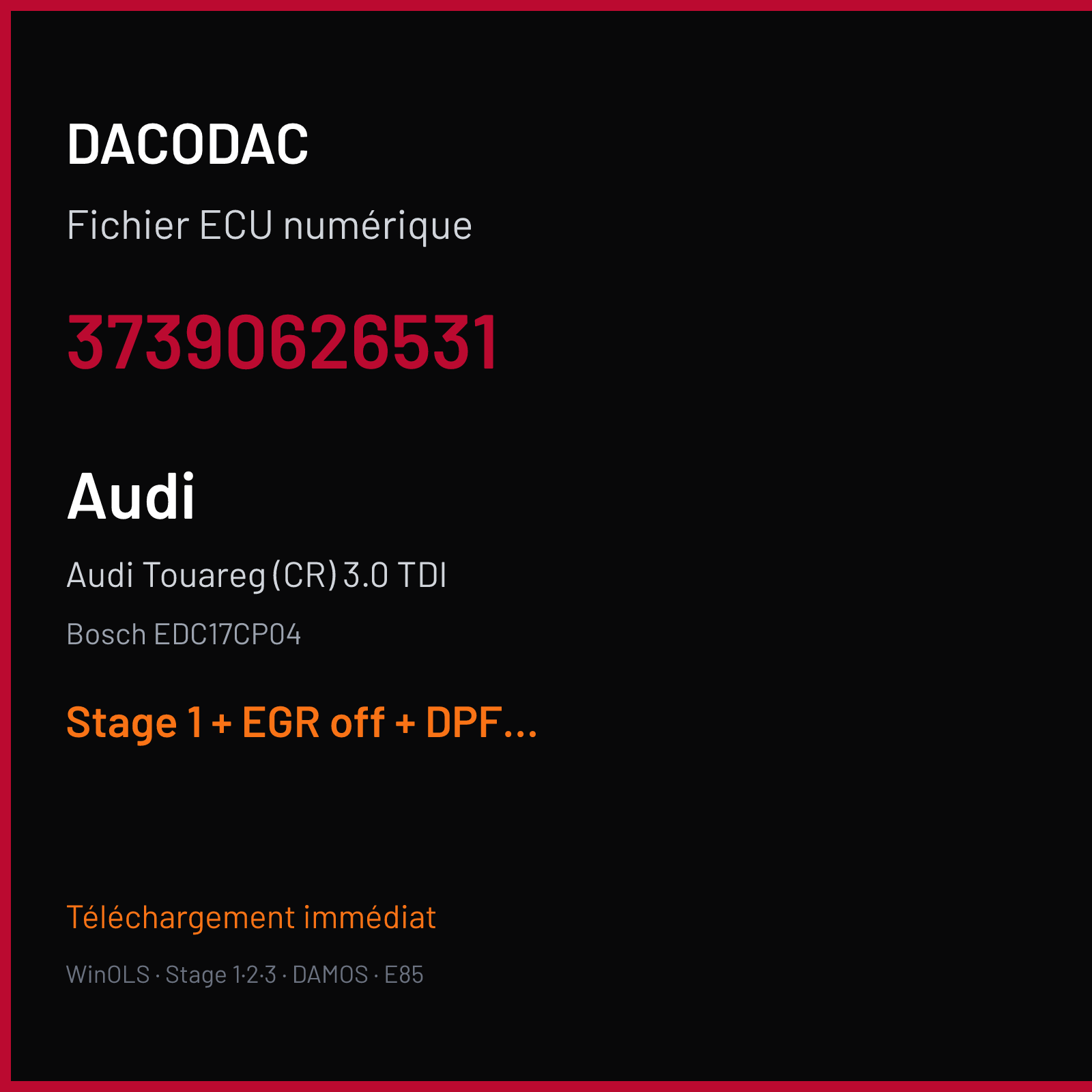 DACODAC

Fichier ECU numérique

37390626531

Audi

Audi Touareg (CR) 3.0 TDI

Bosch EDC17CP04

Stage 1 + EGR off + DPF...

Téléchargement immédiat

WinOLS · Stage 1·2·3 · DAMOS · E85