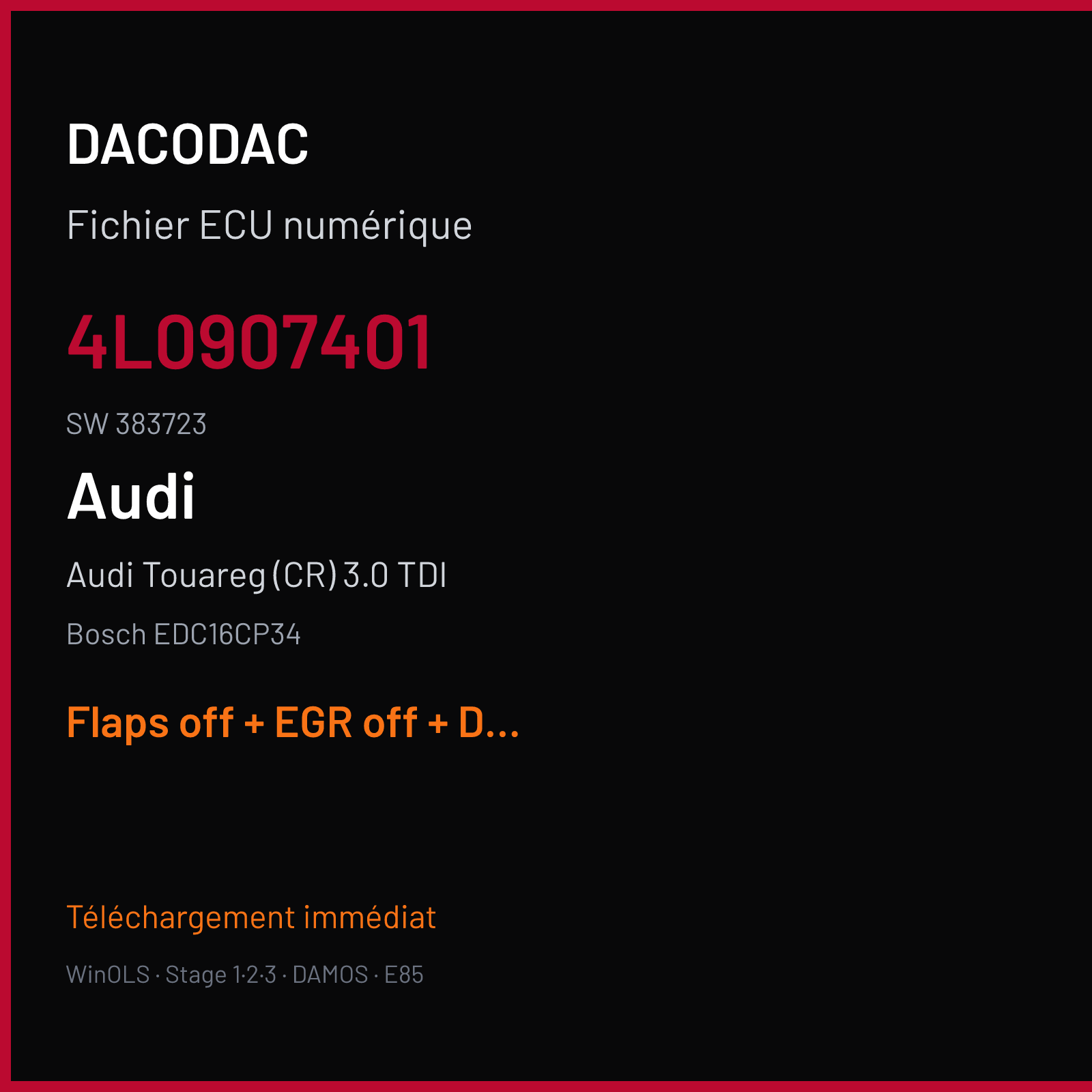 DACODAC

Fichier ECU numérique

4L0907401

SW 383723

Audi

Audi Touareg (CR) 3.0 TDI

Bosch EDC16CP34

Flaps off + EGR off + D...

Téléchargement immédiat

WinOLS · Stage 1·2·3 · DAMOS · E85