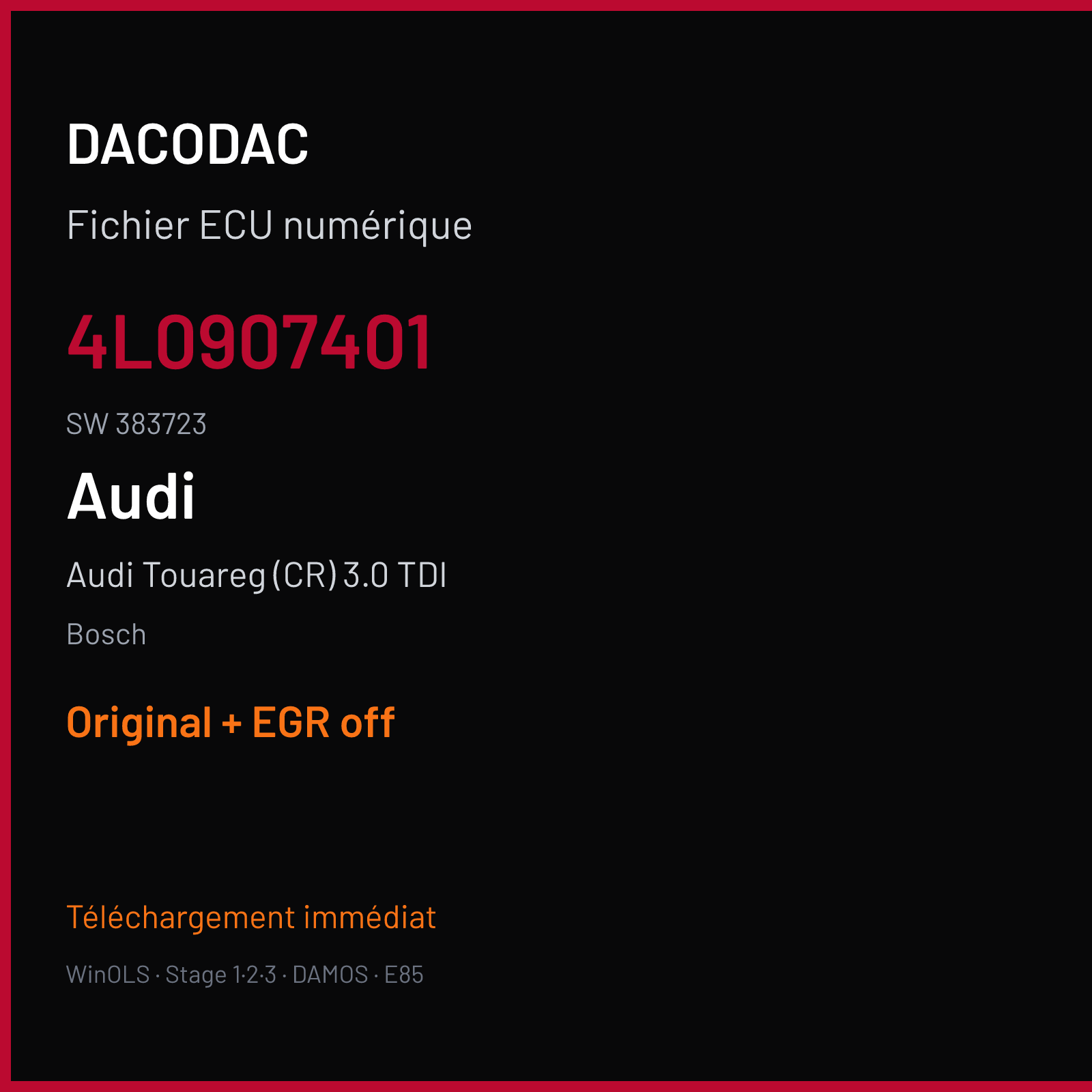 DACODAC

Fichier ECU numérique

4L0907401

SW 383723

Audi

Audi Touareg (CR) 3.0 TDI

Bosch

Original + EGR off

Téléchargement immédiat

WinOLS · Stage 1·2·3 · DAMOS · E85