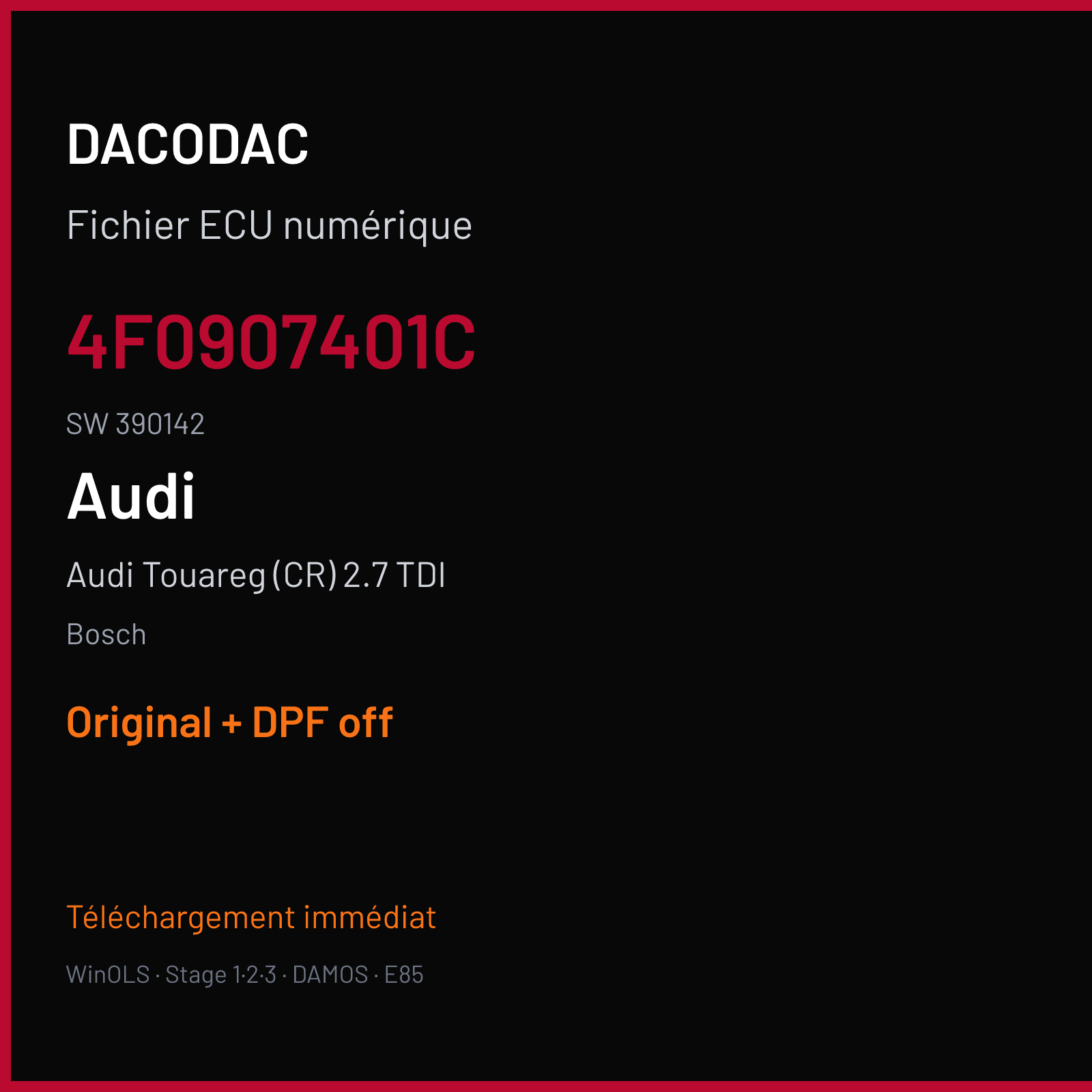 DACODAC

Fichier ECU numérique

4F0907401C

SW 390142

Audi

Audi Touareg (CR) 2.7 TDI

Bosch

Original + DPF off

Téléchargement immédiat

WinOLS · Stage 1·2·3 · DAMOS · E85