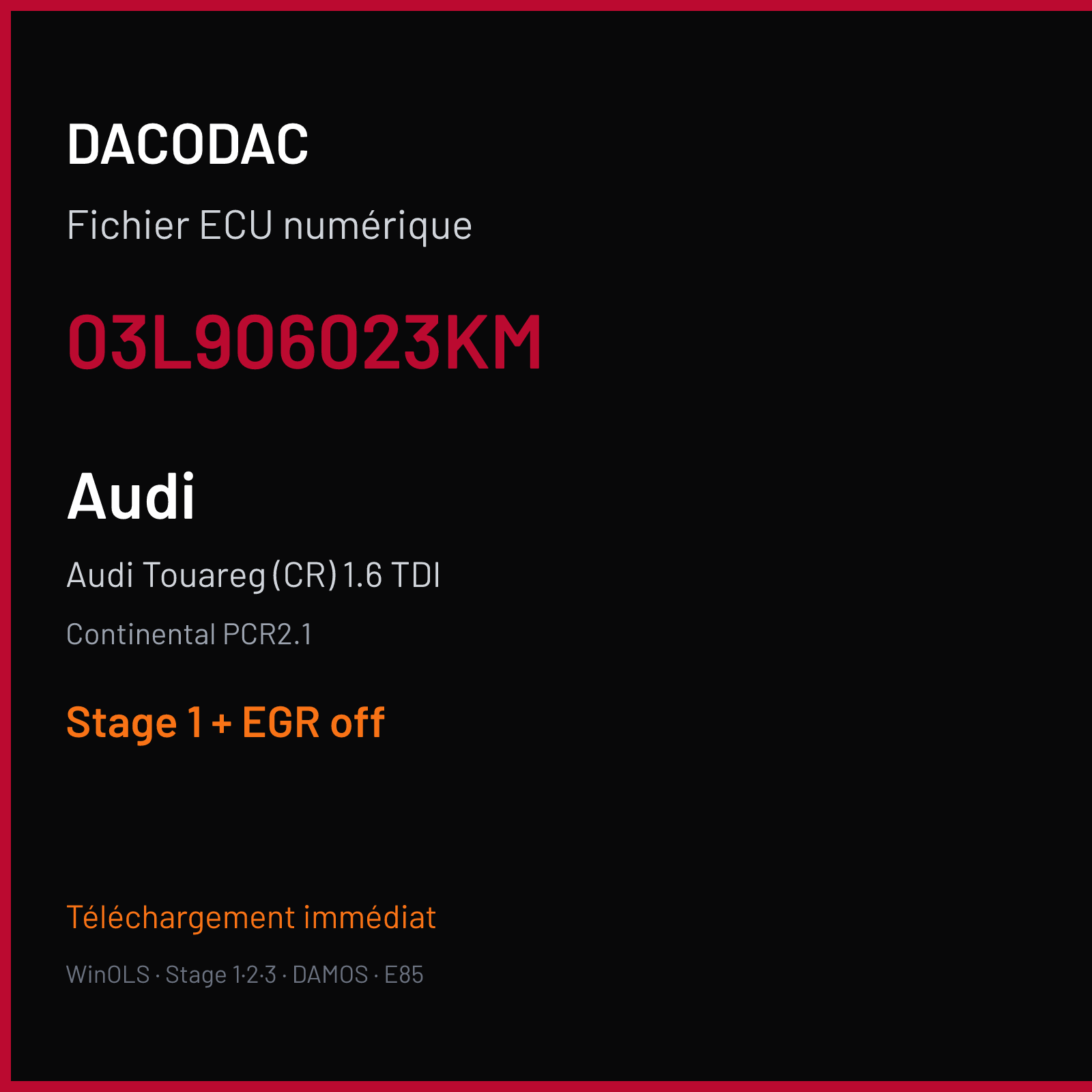 DACODAC

Fichier ECU numérique

03L906023KM

Audi

Audi Touareg (CR) 1.6 TDI

Continental PCR2.1

Stage 1 + EGR off

Téléchargement immédiat

WinOLS · Stage 1·2·3 · DAMOS · E85