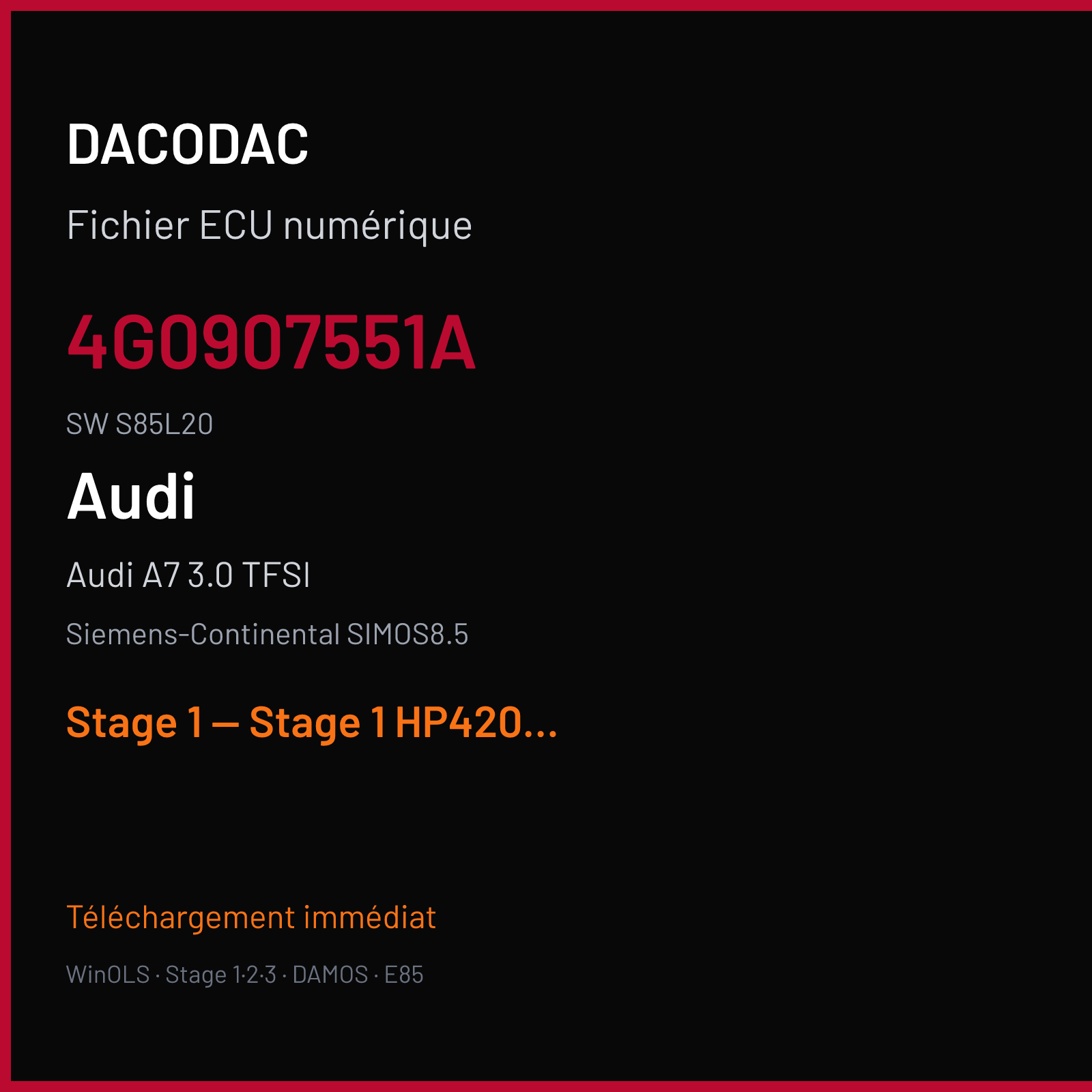 DACODAC

Fichier ECU numérique

4G0907551A

SW S85L20

Audi

Audi A7 3.0 TFSI

Siemens-Continental SIMOS8.5

Stage 1 — Stage 1 HP420...

Téléchargement immédiat

WinOLS · Stage 1·2·3 · DAMOS · E85