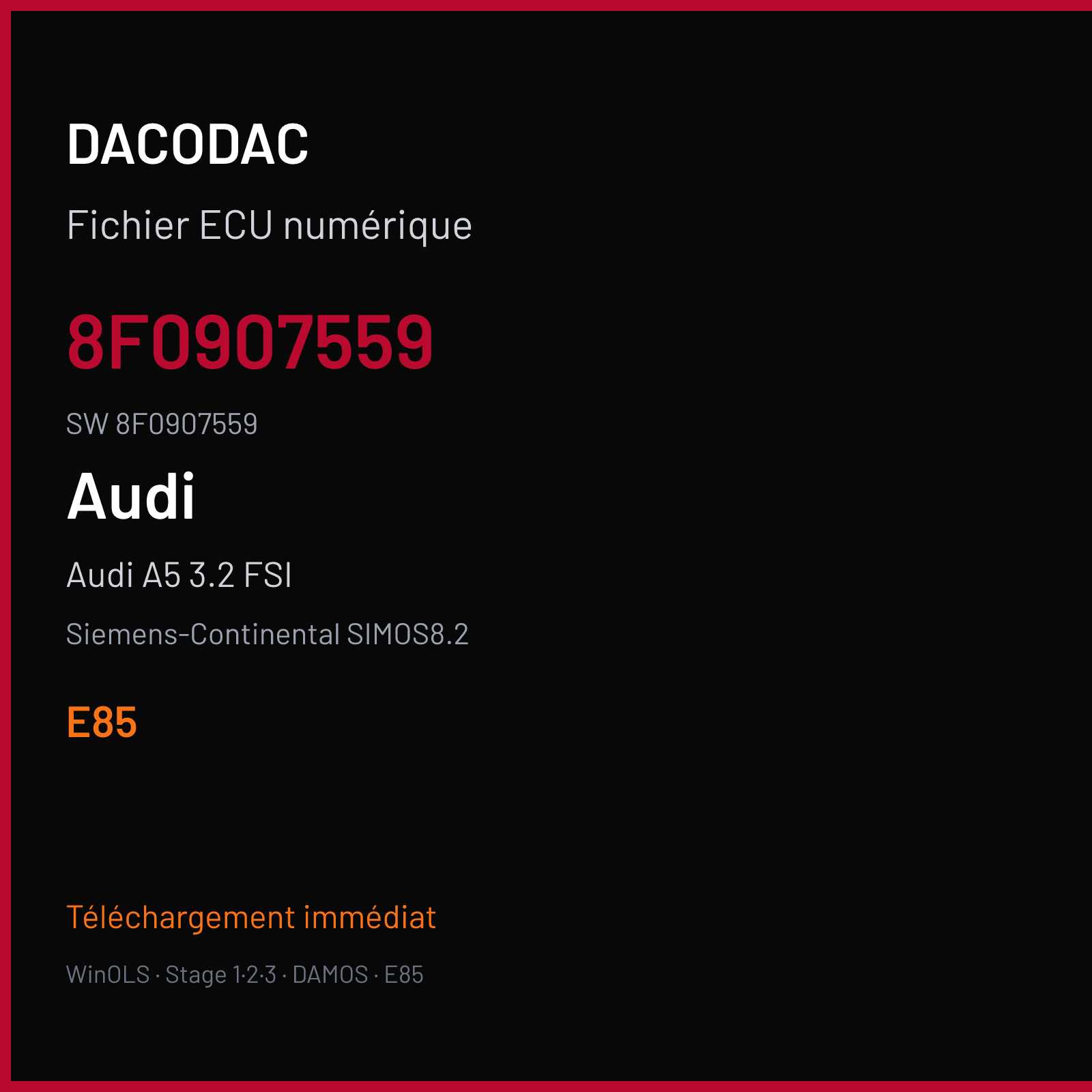 DACODAC

Fichier ECU numérique

8F0907559

SW 8F0907559

Audi

Audi A5 3.2 FSI

Siemens-Continental SIMOS8.2

E85

Téléchargement immédiat

WinOLS · Stage 1·2·3 · DAMOS · E85