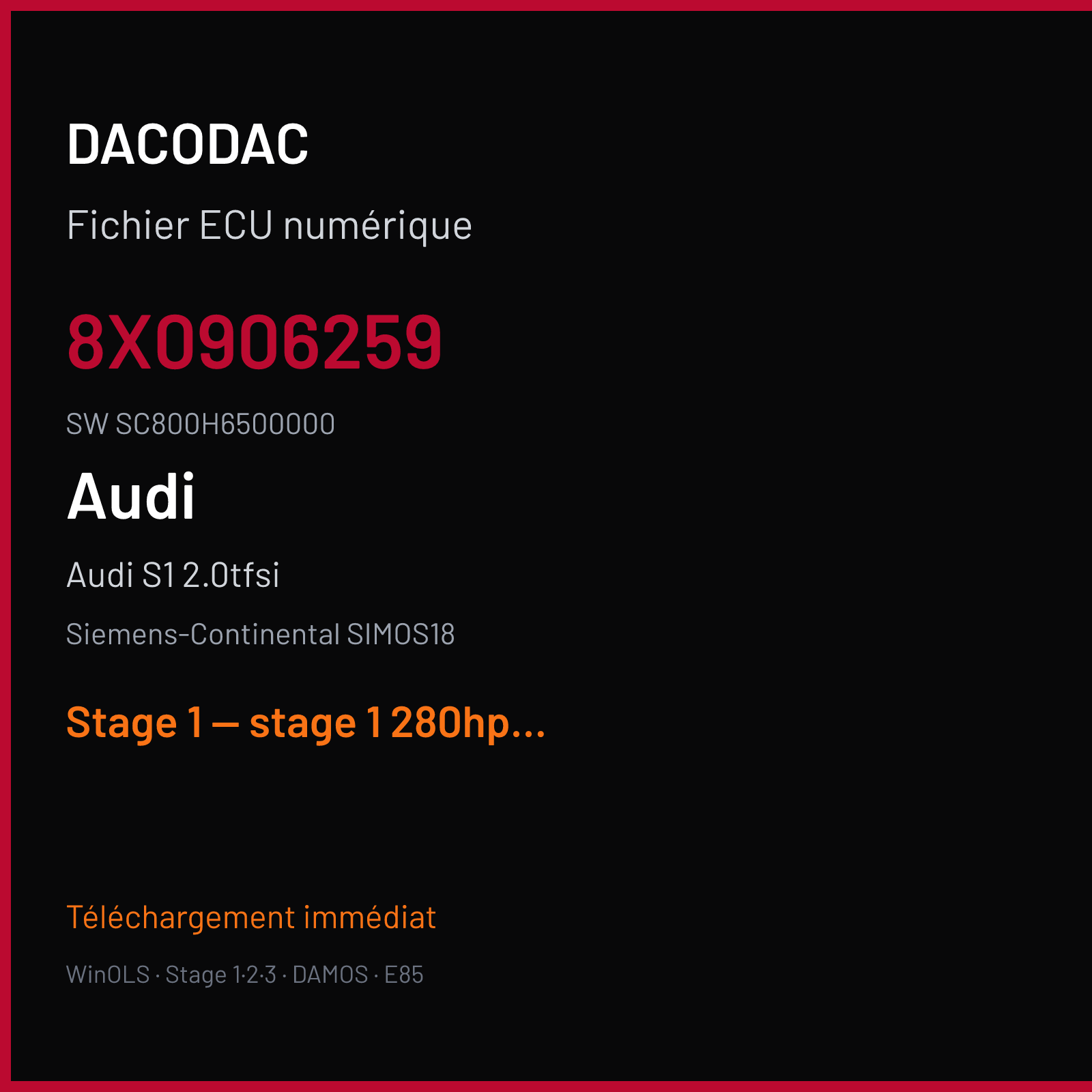 DACODAC

Fichier ECU numérique

8X0906259

SW SC800H6500000

Audi

Audi S1 2.0tfsi

Siemens-Continental SIMOS18

Stage 1 — stage 1 280hp...

Téléchargement immédiat

WinOLS · Stage 1·2·3 · DAMOS · E85