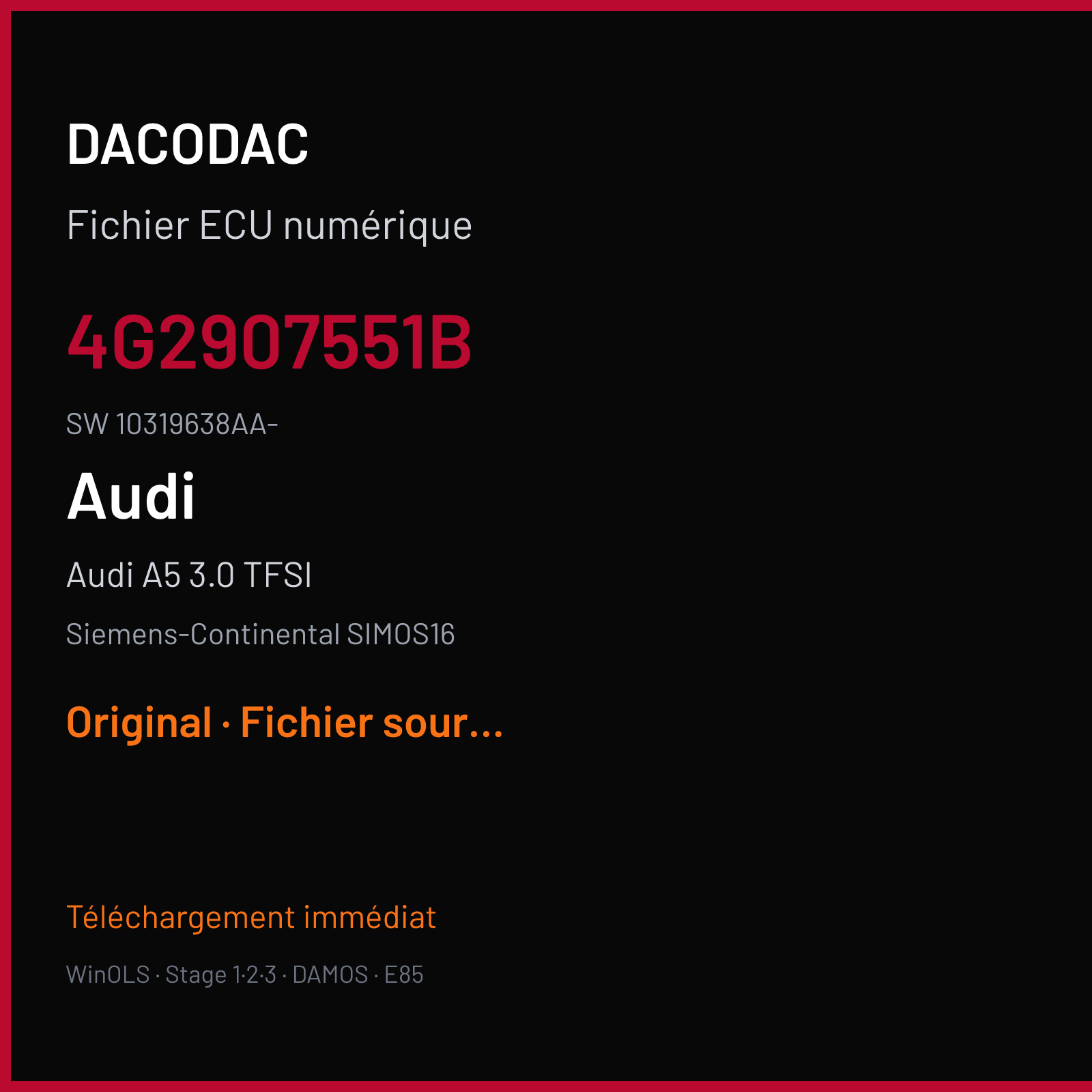 DACODAC

Fichier ECU numérique

4G2907551B

SW 10319638AA-

Audi

Audi A5 3.0 TFSI

Siemens-Continental SIMOS16

Original · Fichier sour...

Téléchargement immédiat

WinOLS · Stage 1·2·3 · DAMOS · E85