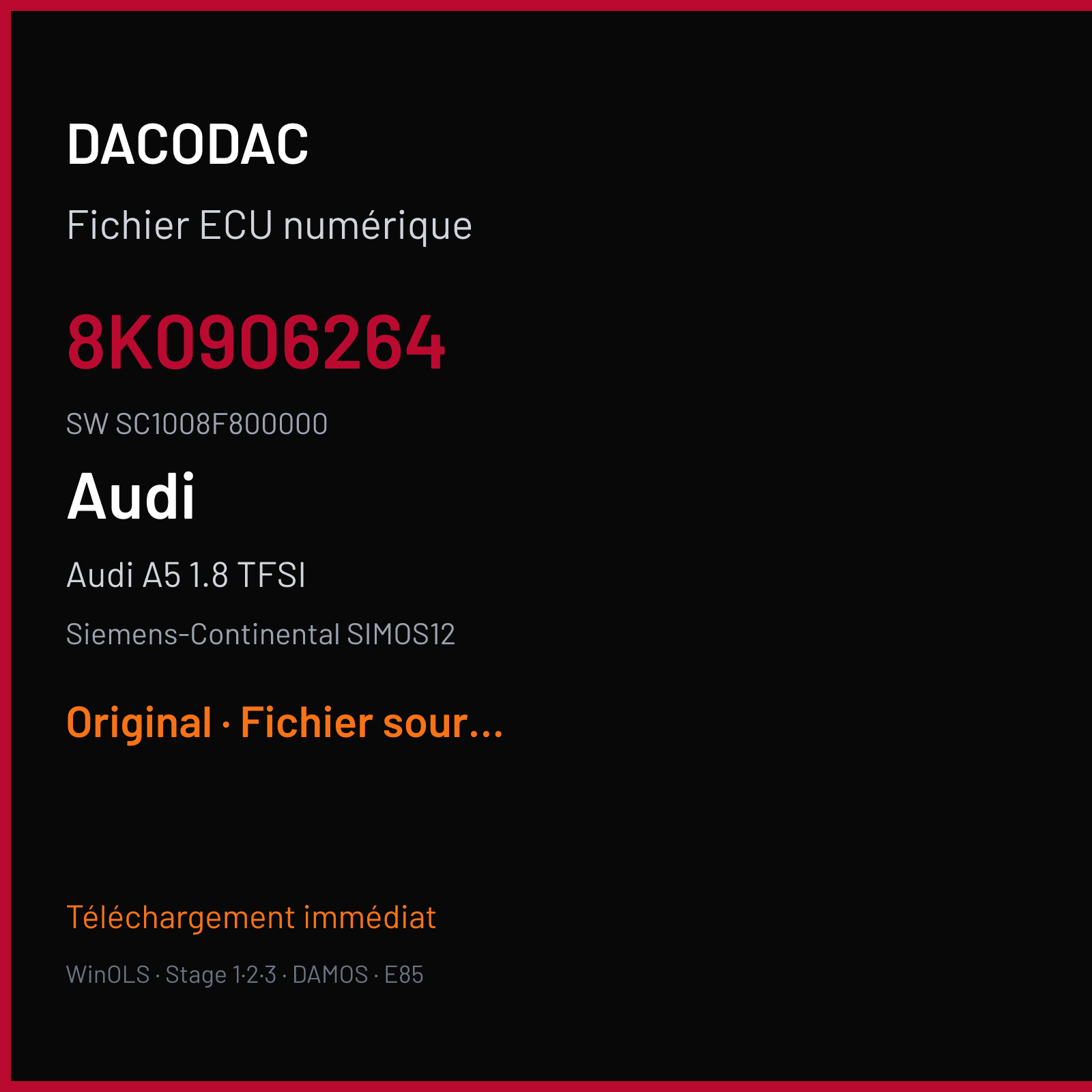 DACODAC

Fichier ECU numérique

8K0906264

SW SC1008F800000

Audi

Audi A5 1.8 TFSI

Siemens-Continental SIMOS12

Original · Fichier sour...

Téléchargement immédiat

WinOLS · Stage 1·2·3 · DAMOS · E85