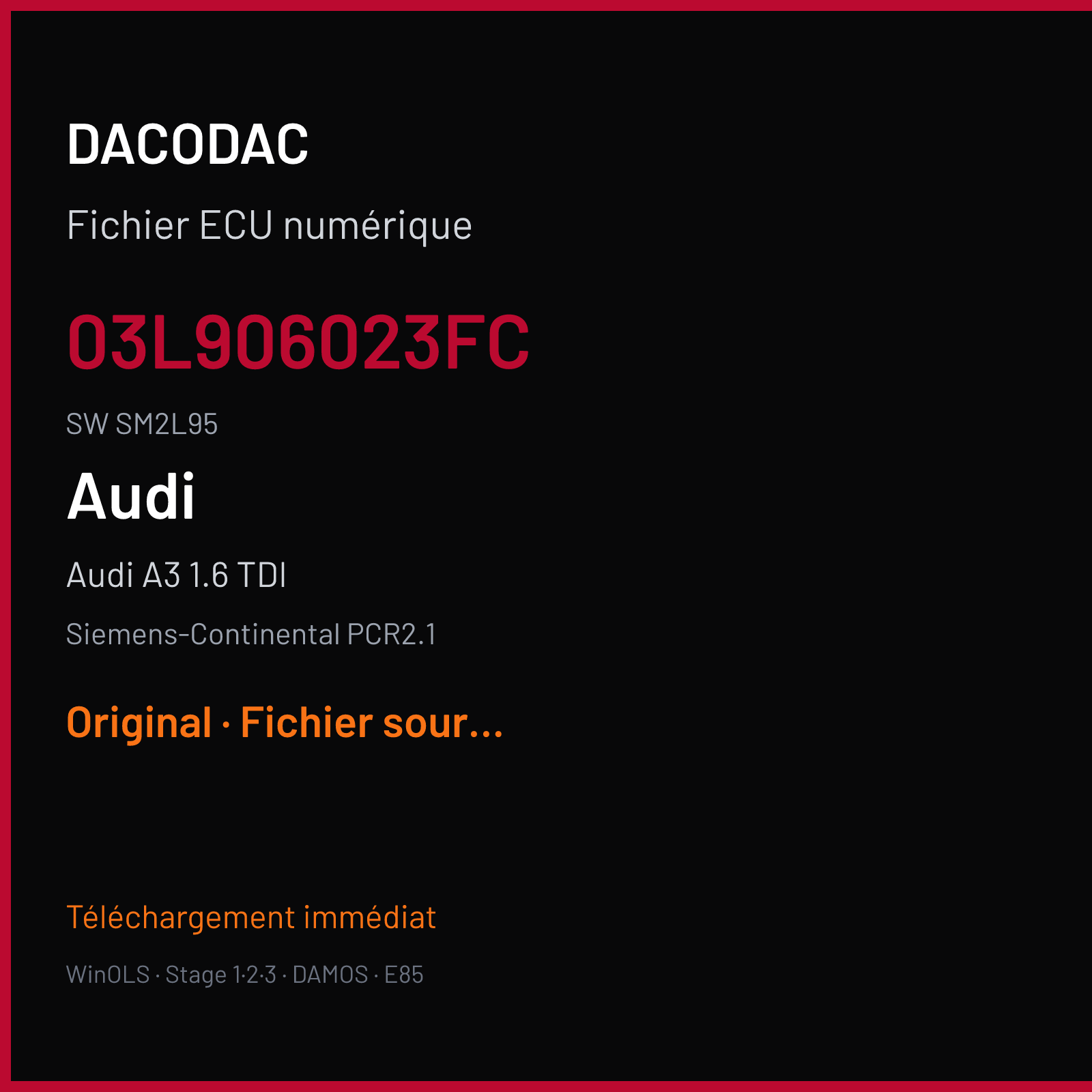 DACODAC

Fichier ECU numérique

03L906023FC

SW SM2L95

Audi

Audi A3 1.6 TDI

Siemens-Continental PCR2.1

Original · Fichier sour...

Téléchargement immédiat

WinOLS · Stage 1·2·3 · DAMOS · E85