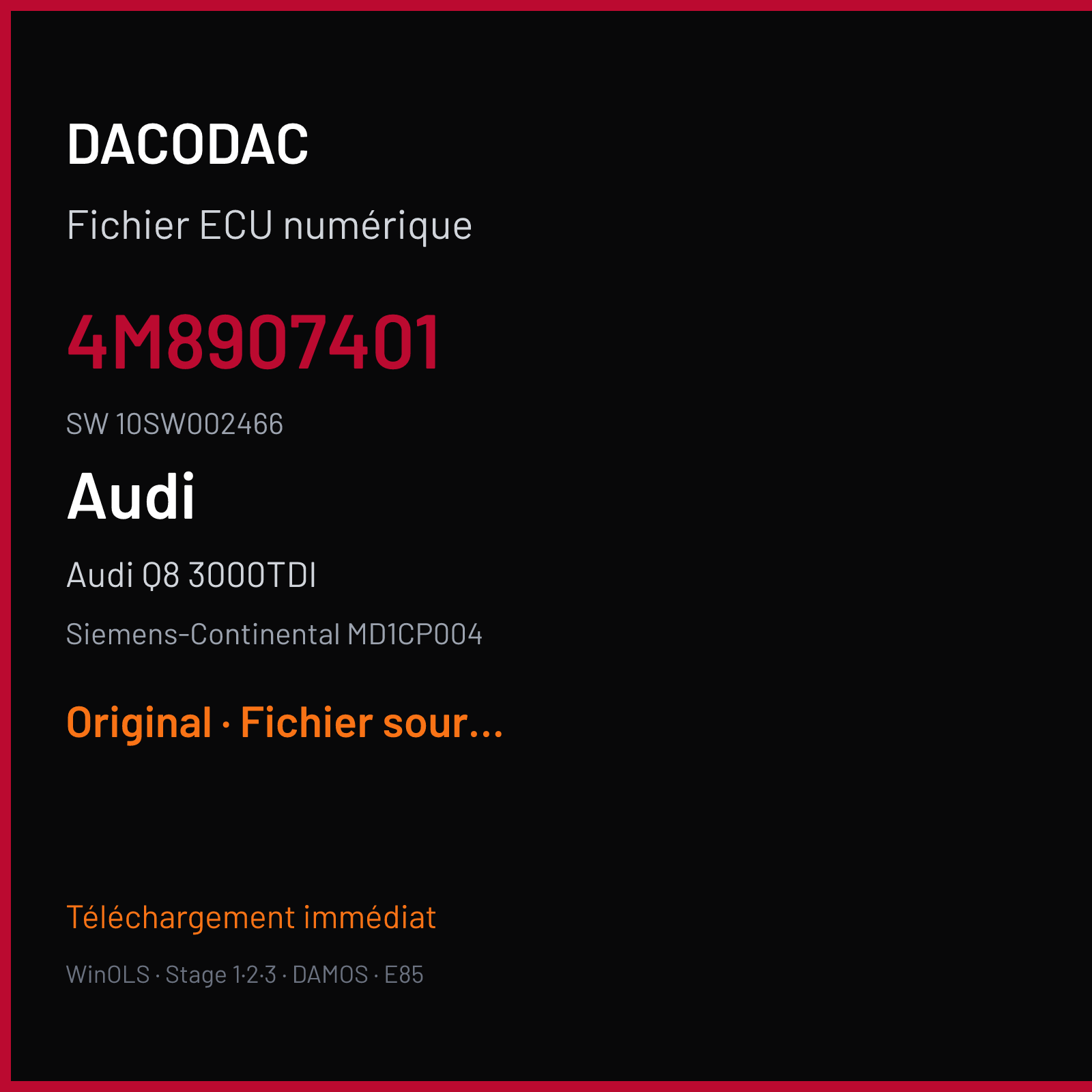 DACODAC

Fichier ECU numérique

4M8907401

SW 10SW002466

Audi

Audi Q8 3000TDI

Siemens-Continental MD1CP004

Original · Fichier sour...

Téléchargement immédiat

WinOLS · Stage 1·2·3 · DAMOS · E85