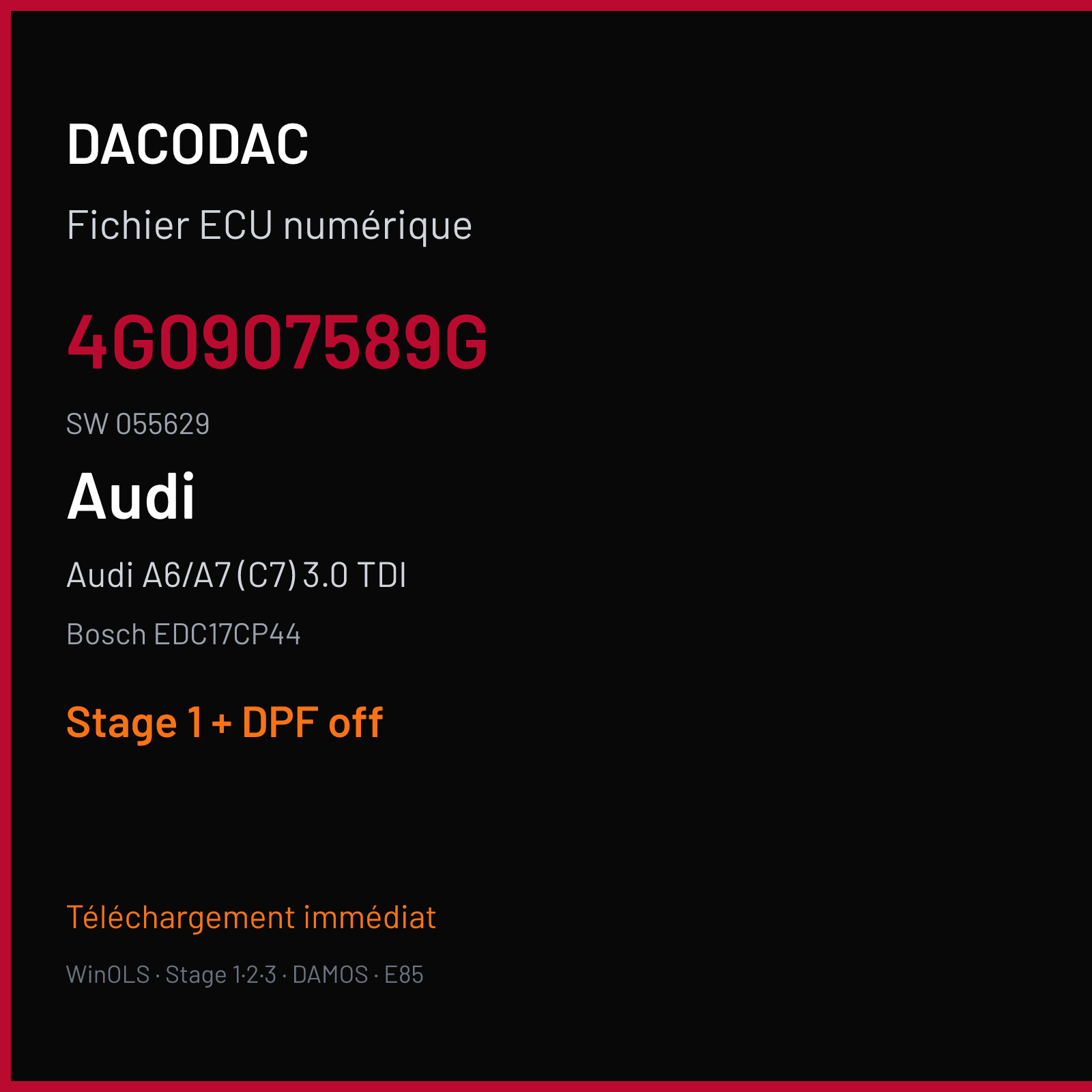 DACODAC

Fichier ECU numérique

4G0907589G

SW 055629

Audi

Audi A6/A7 (C7) 3.0 TDI

Bosch EDC17CP44

Stage 1 + DPF off

Téléchargement immédiat

WinOLS · Stage 1·2·3 · DAMOS · E85