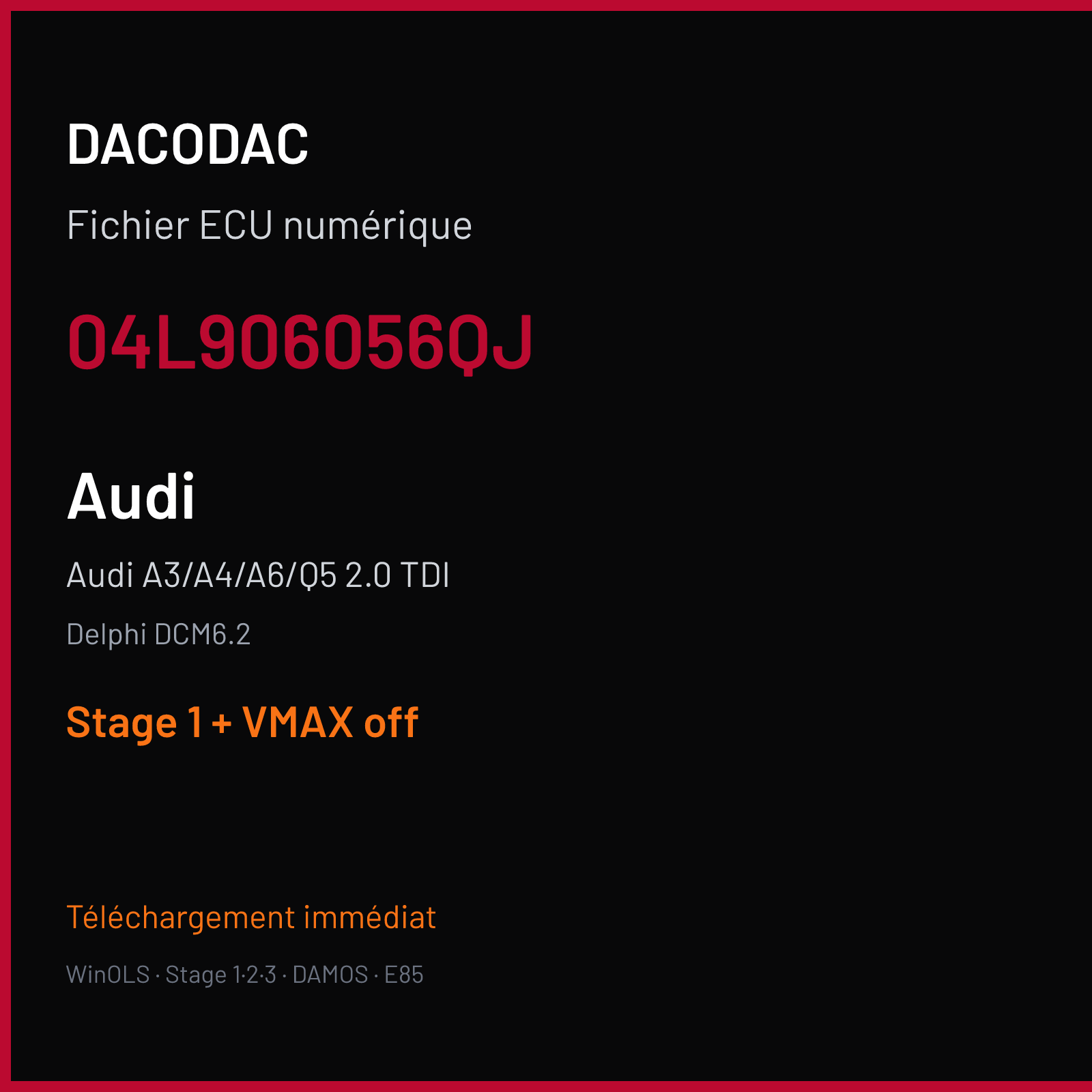 DACODAC

Fichier ECU numérique

04L906056QJ

Audi

Audi A3/A4/A6/Q5 2.0 TDI

Delphi DCM6.2

Stage 1 + VMAX off

Téléchargement immédiat

WinOLS · Stage 1·2·3 · DAMOS · E85