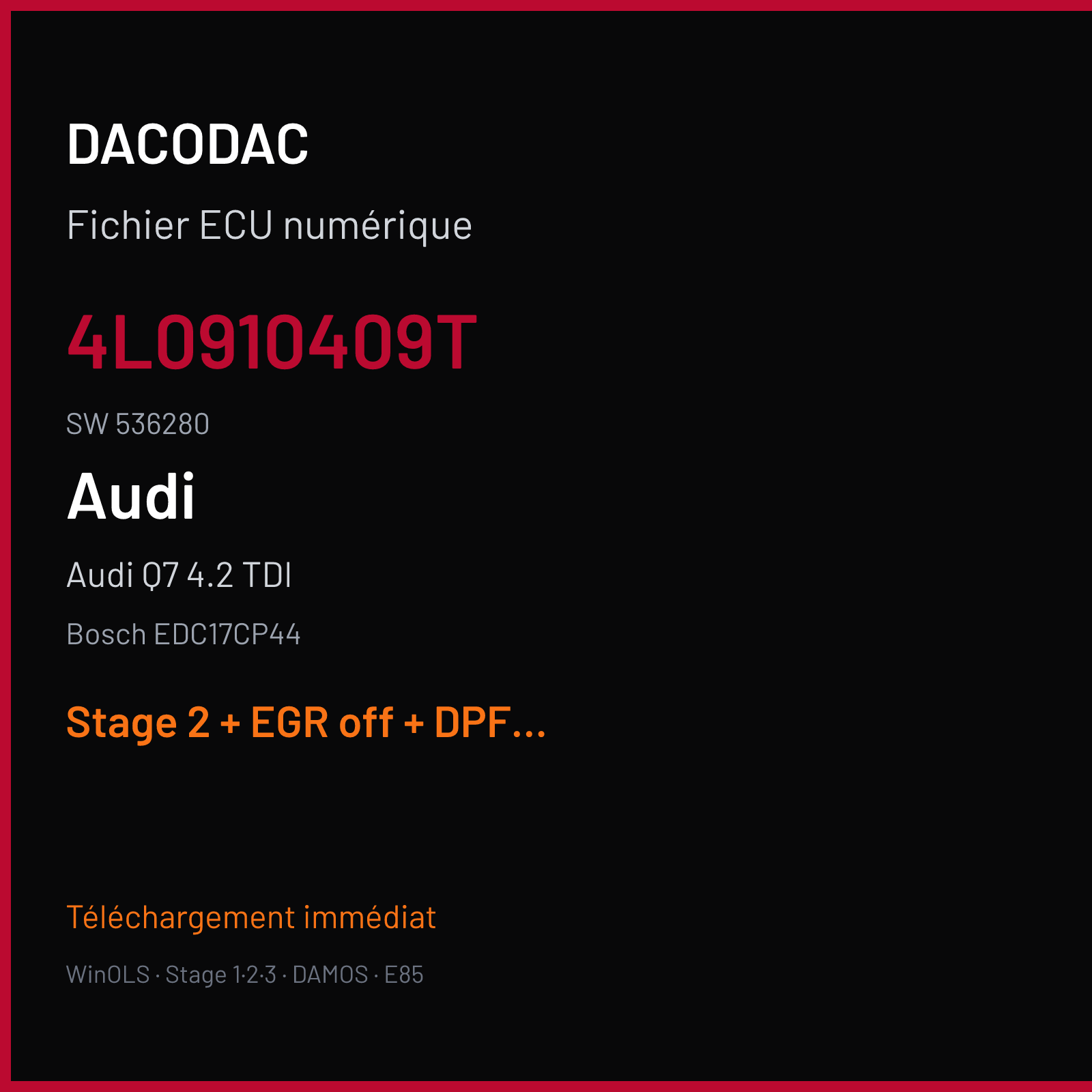 DACODAC

Fichier ECU numérique

4L0910409T

SW 536280

Audi

Audi Q7 4.2 TDI

Bosch EDC17CP44

Stage 2 + EGR off + DPF...

Téléchargement immédiat

WinOLS · Stage 1·2·3 · DAMOS · E85