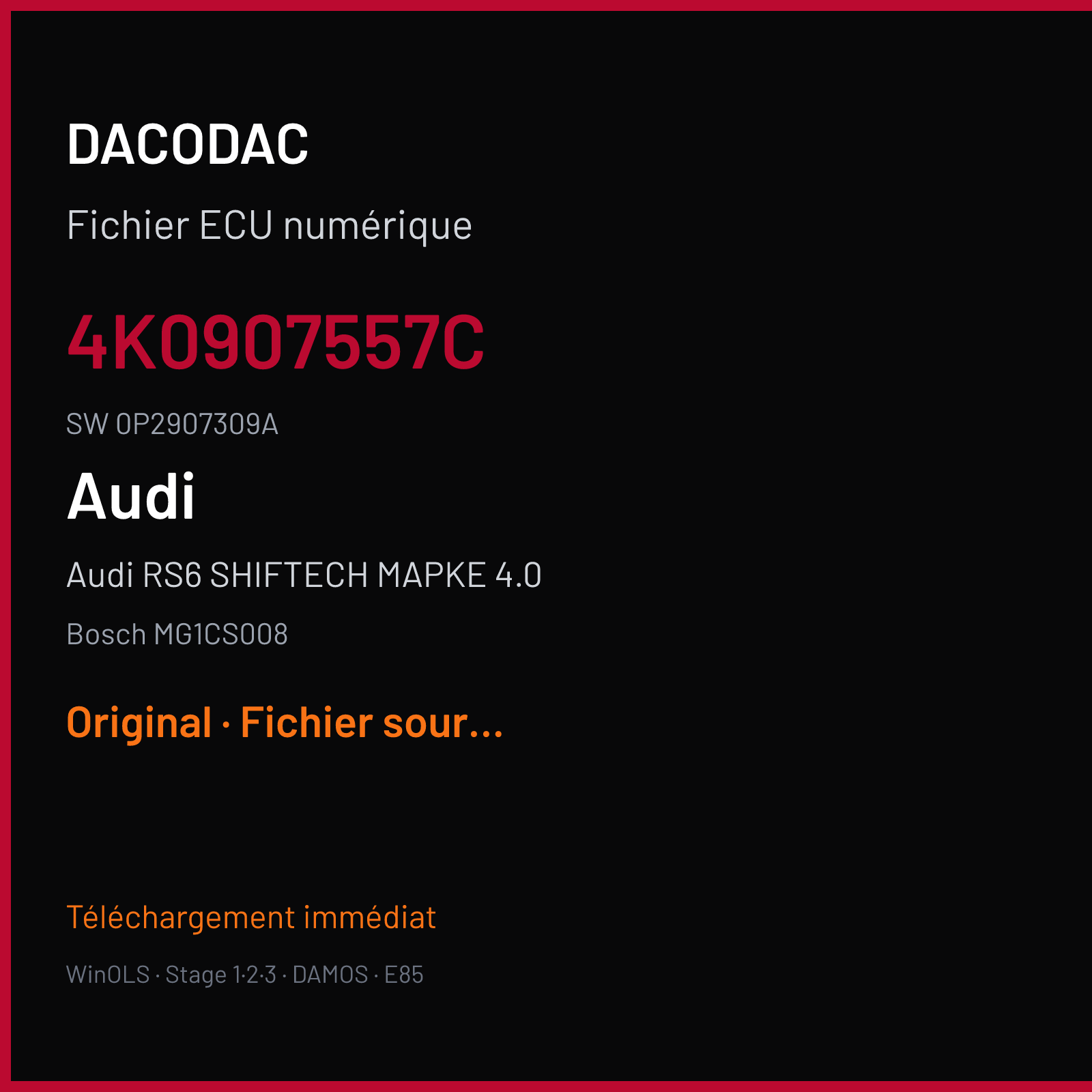 DACODAC

Fichier ECU numérique

4K0907557C

SW 0P2907309A

Audi

Audi RS6 SHIFTECH MAPKE 4.0

Bosch MG1CS008

Original · Fichier sour...

Téléchargement immédiat

WinOLS · Stage 1·2·3 · DAMOS · E85