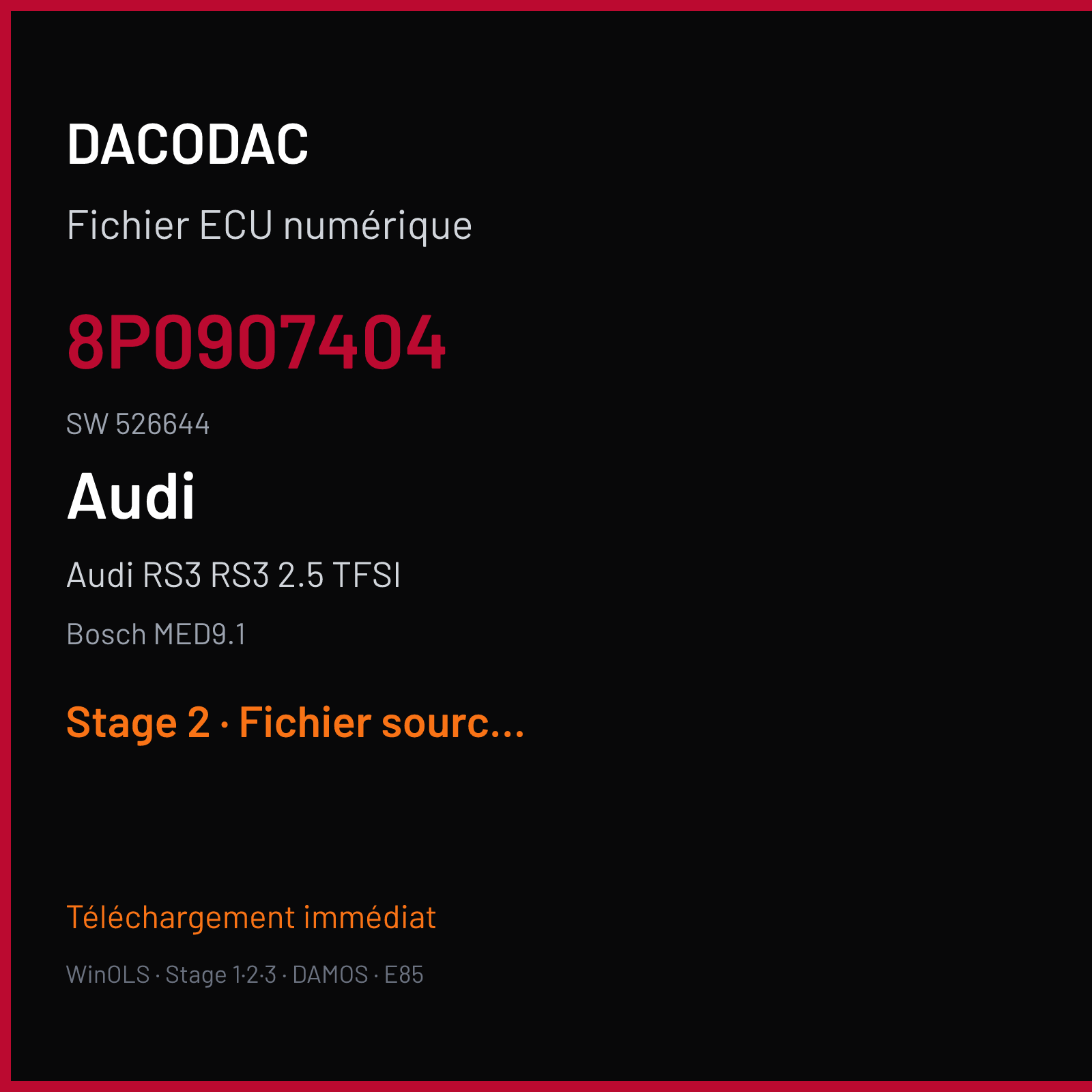 DACODAC

Fichier ECU numérique

8P0907404

SW 526644

Audi

Audi RS3 RS3 2.5 TFSI

Bosch MED9.1

Stage 2 · Fichier sourc...

Téléchargement immédiat

WinOLS · Stage 1·2·3 · DAMOS · E85