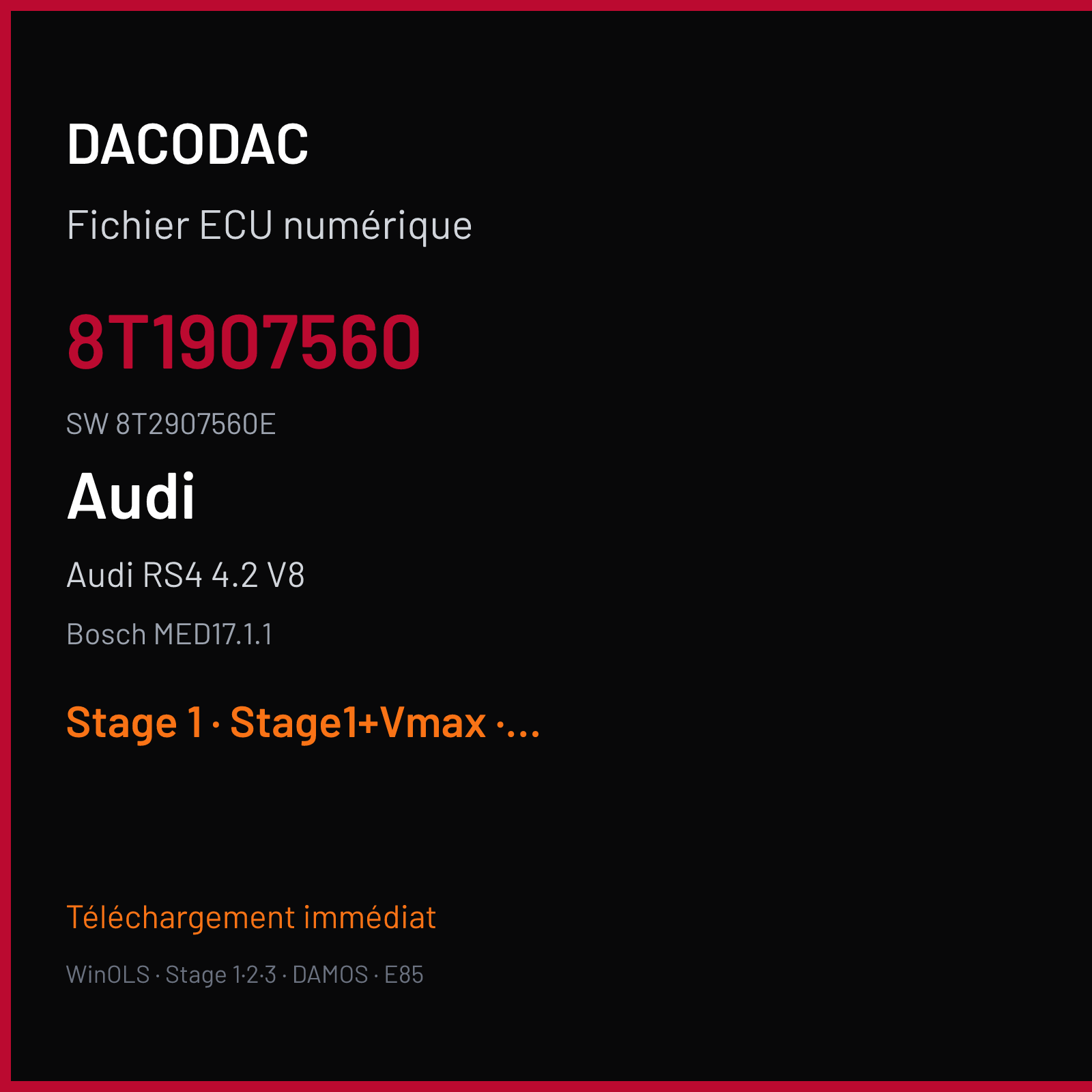 DACODAC

Fichier ECU numérique

8T1907560

SW 8T2907560E

Audi

Audi RS4 4.2 V8

Bosch MED17.1.1

Stage 1 · Stage1+Vmax ·...

Téléchargement immédiat

WinOLS · Stage 1·2·3 · DAMOS · E85