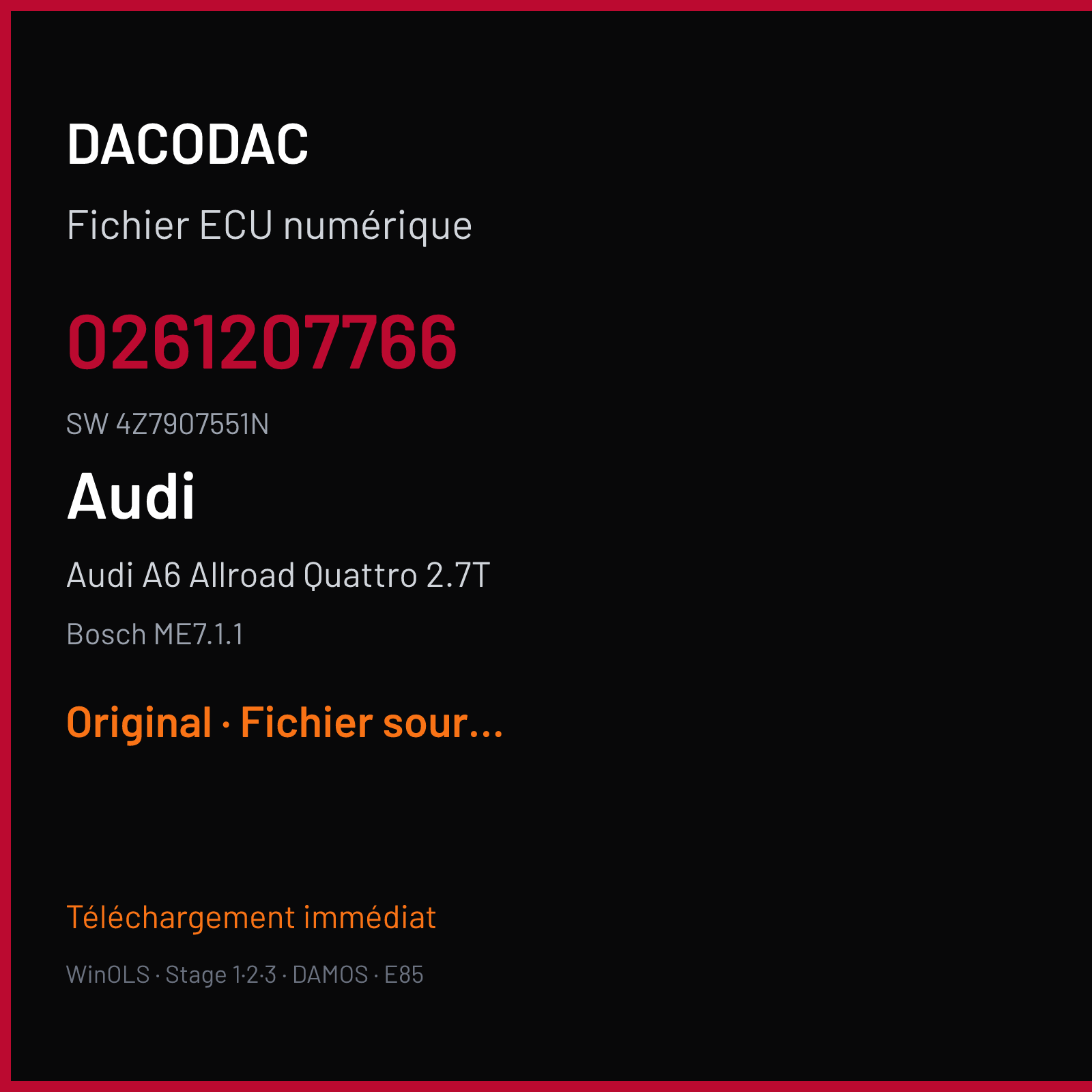 DACODAC

Fichier ECU numérique

0261207766

SW 4Z7907551N

Audi

Audi A6 Allroad Quattro 2.7T

Bosch ME7.1.1

Original · Fichier sour...

Téléchargement immédiat

WinOLS · Stage 1·2·3 · DAMOS · E85