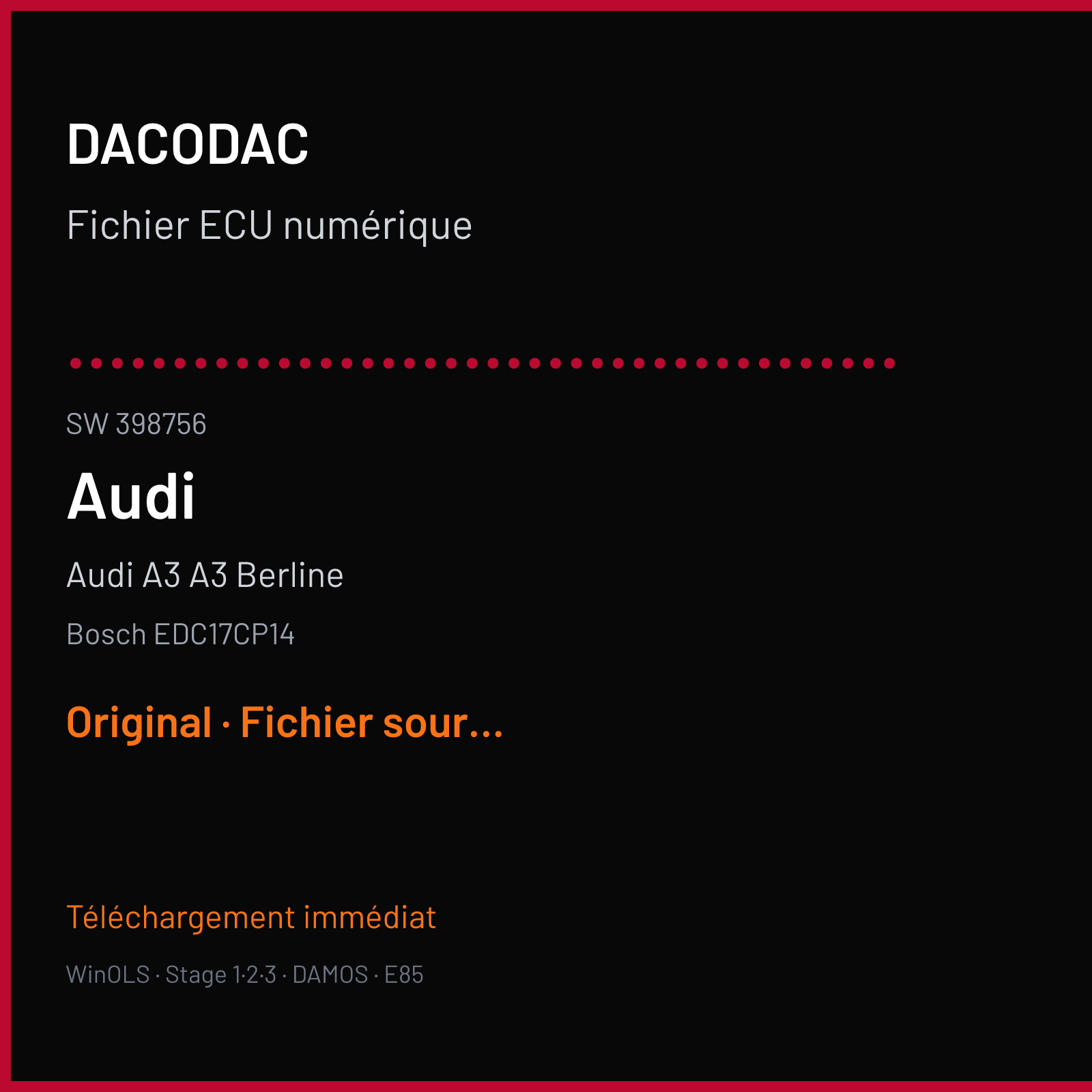 DACODAC

Fichier ECU numérique

SW 398756

Audi

Audi A3 A3 Berline

Bosch EDC17CP14

Original · Fichier sour...

Téléchargement immédiat

WinOLS · Stage 1·2·3 · DAMOS · E85