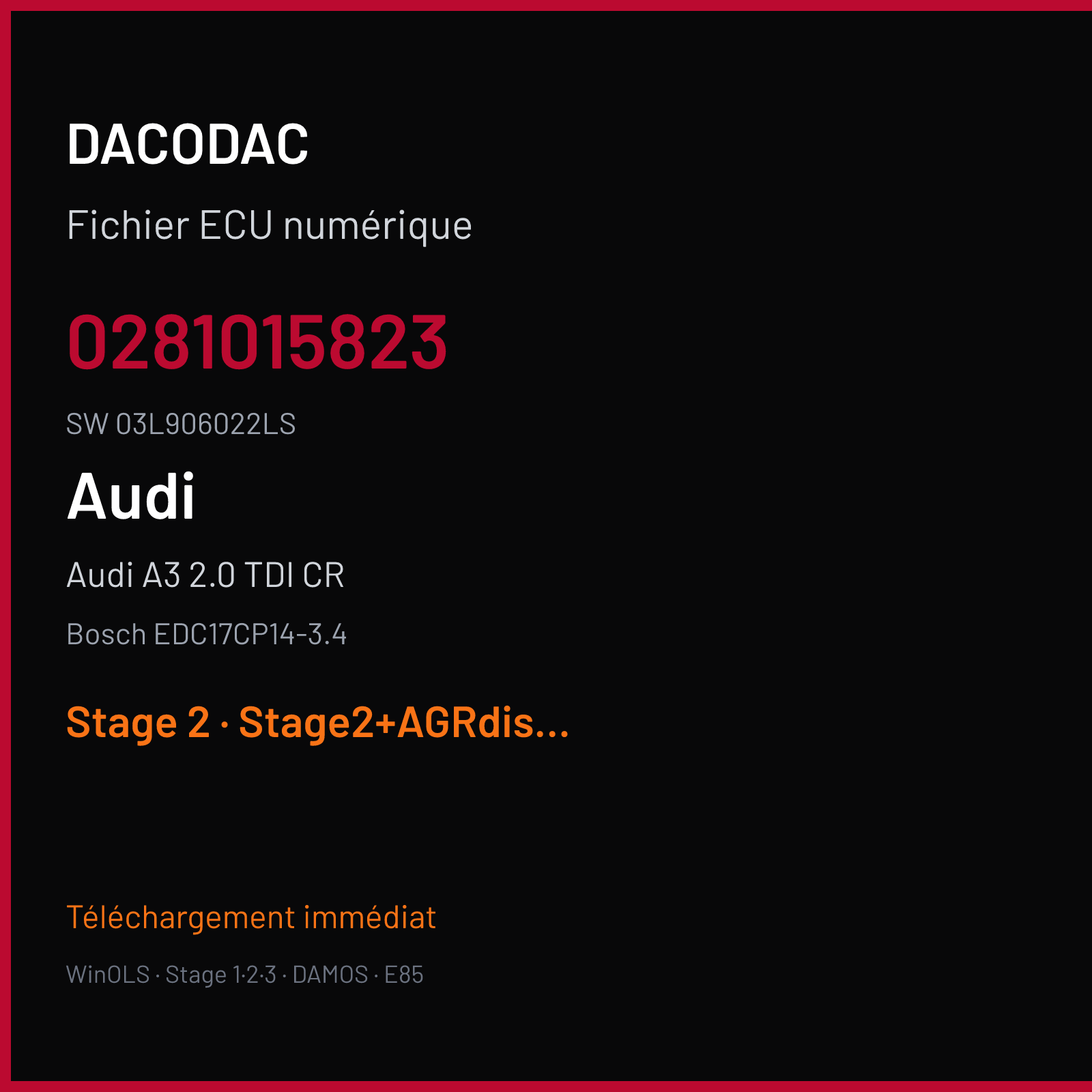 DACODAC

Fichier ECU numérique

0281015823

SW 03L906022LS

Audi

Audi A3 2.0 TDI CR

Bosch EDC17CP14-3.4

Stage 2 · Stage2+AGRdis...

Téléchargement immédiat

WinOLS · Stage 1·2·3 · DAMOS · E85