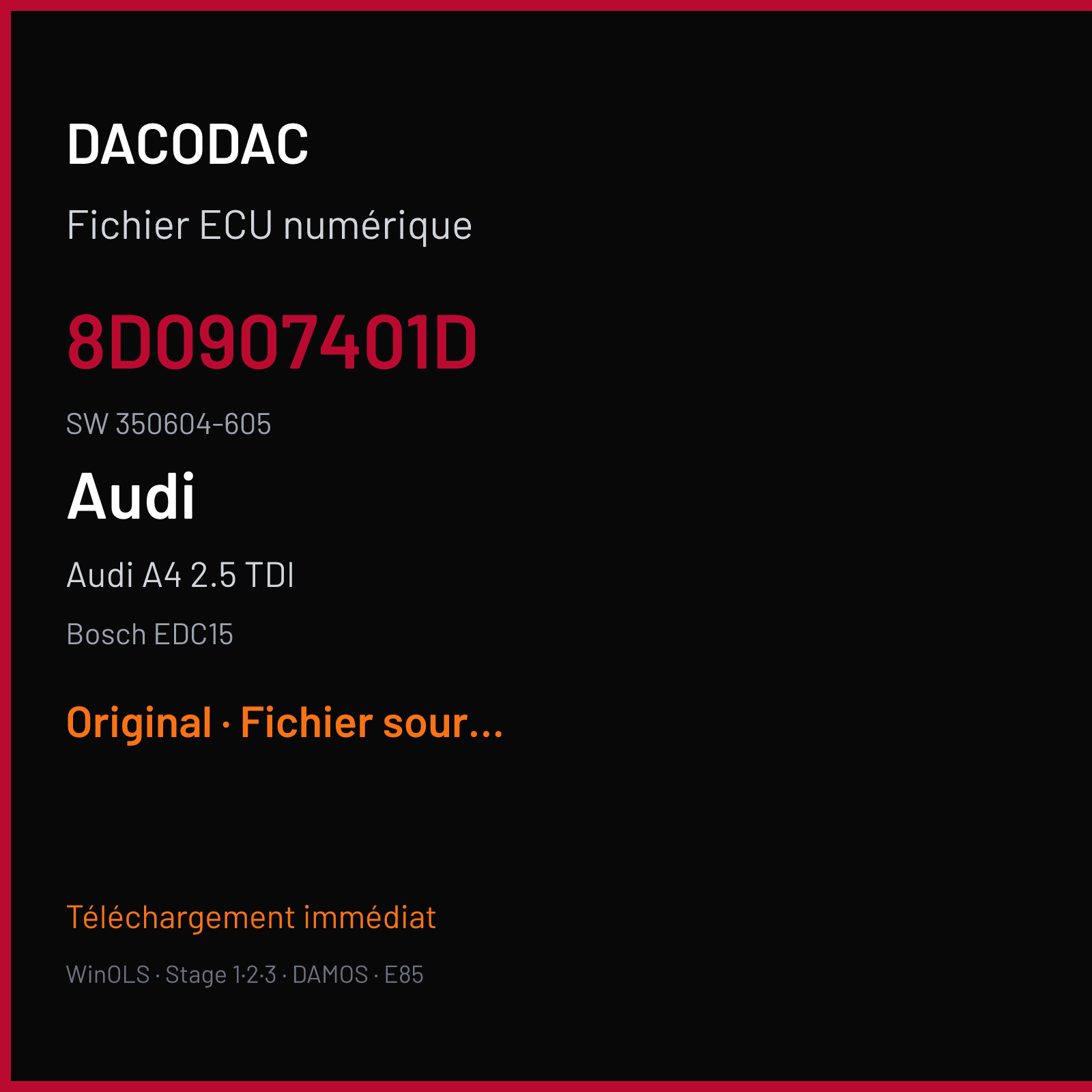 DACODAC

Fichier ECU numérique

8D0907401D

SW 350604-605

Audi

Audi A4 2.5 TDI

Bosch EDC15

Original · Fichier sour...

Téléchargement immédiat

WinOLS · Stage 1·2·3 · DAMOS · E85