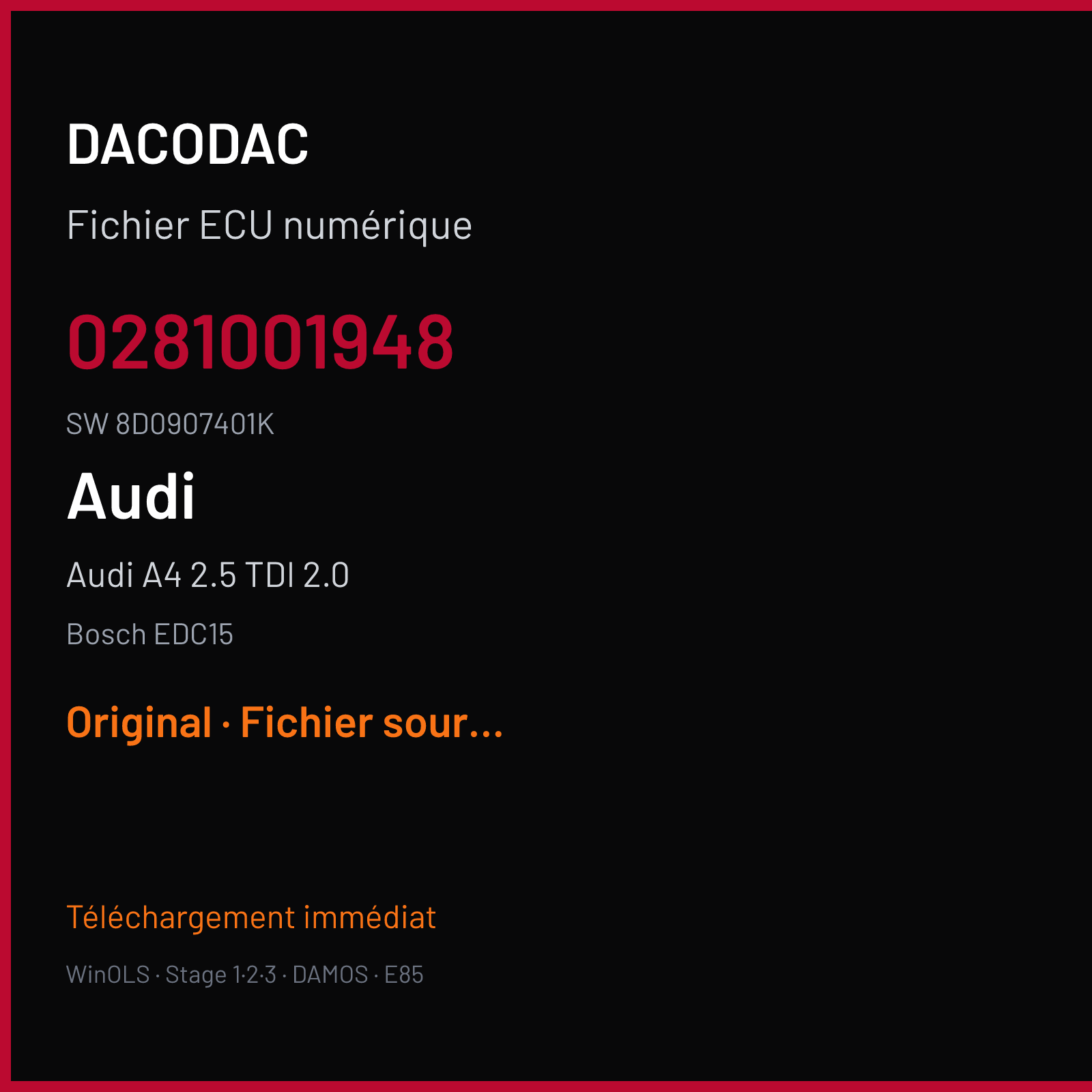 DACODAC

Fichier ECU numérique

0281001948

SW 8D0907401K

Audi

Audi A4 2.5 TDI 2.0

Bosch EDC15

Original · Fichier sour...

Téléchargement immédiat

WinOLS · Stage 1·2·3 · DAMOS · E85