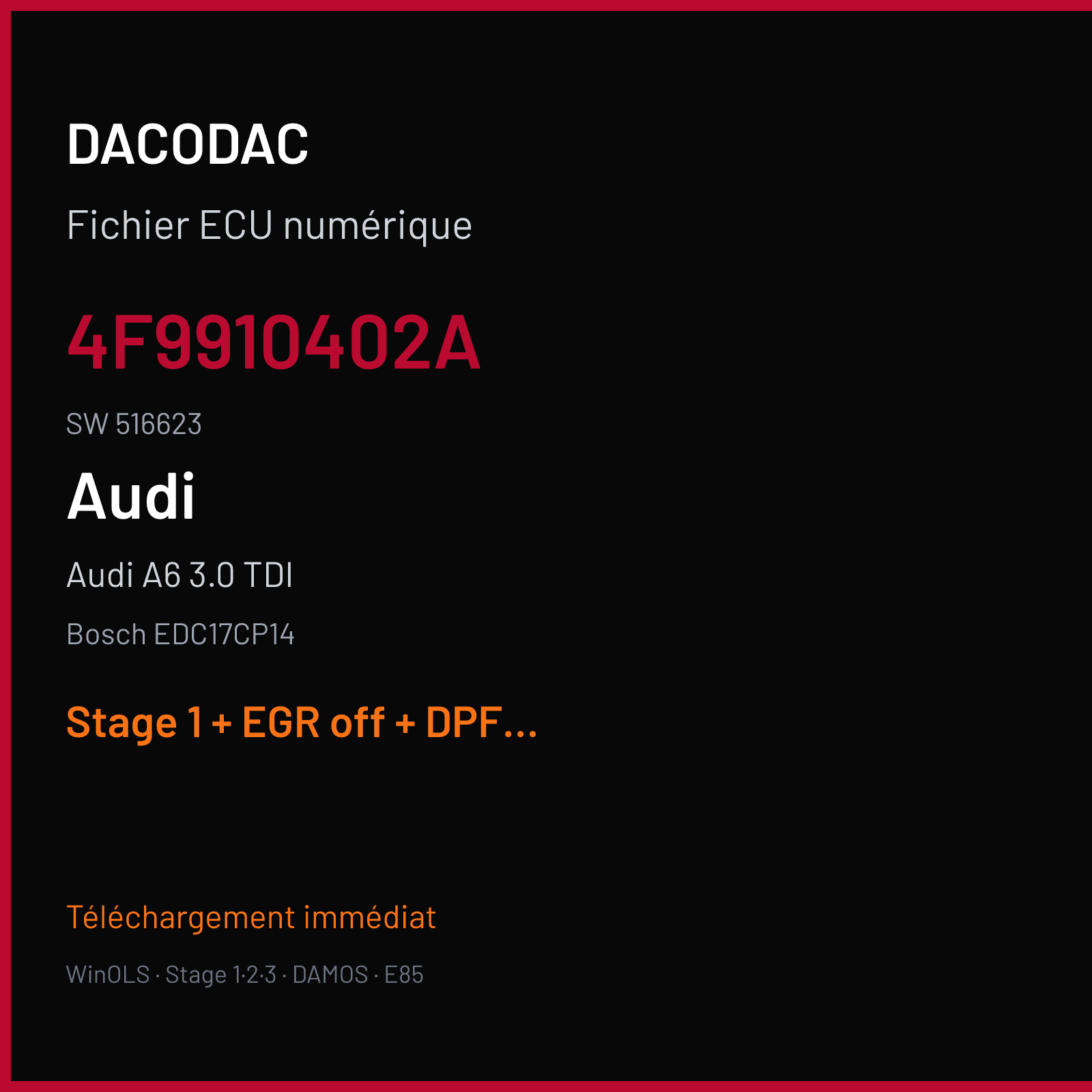 DACODAC

Fichier ECU numérique

4F9910402A

SW 516623

Audi

Audi A6 3.0 TDI

Bosch EDC17CP14

Stage 1 + EGR off + DPF...

Téléchargement immédiat

WinOLS · Stage 1·2·3 · DAMOS · E85