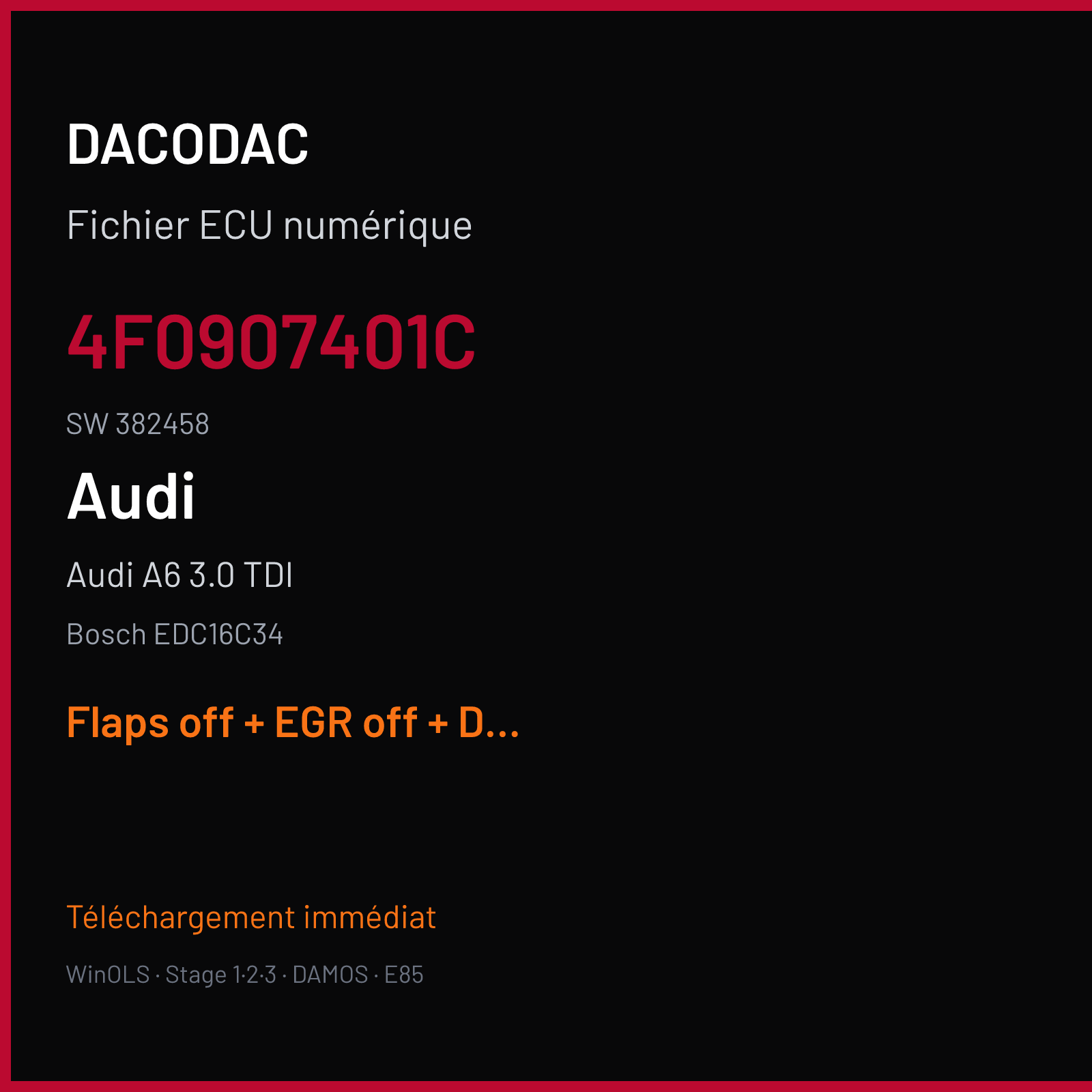 DACODAC

Fichier ECU numérique

4F0907401C

SW 382458

Audi

Audi A6 3.0 TDI

Bosch EDC16C34

Flaps off + EGR off + D...

Téléchargement immédiat

WinOLS · Stage 1·2·3 · DAMOS · E85