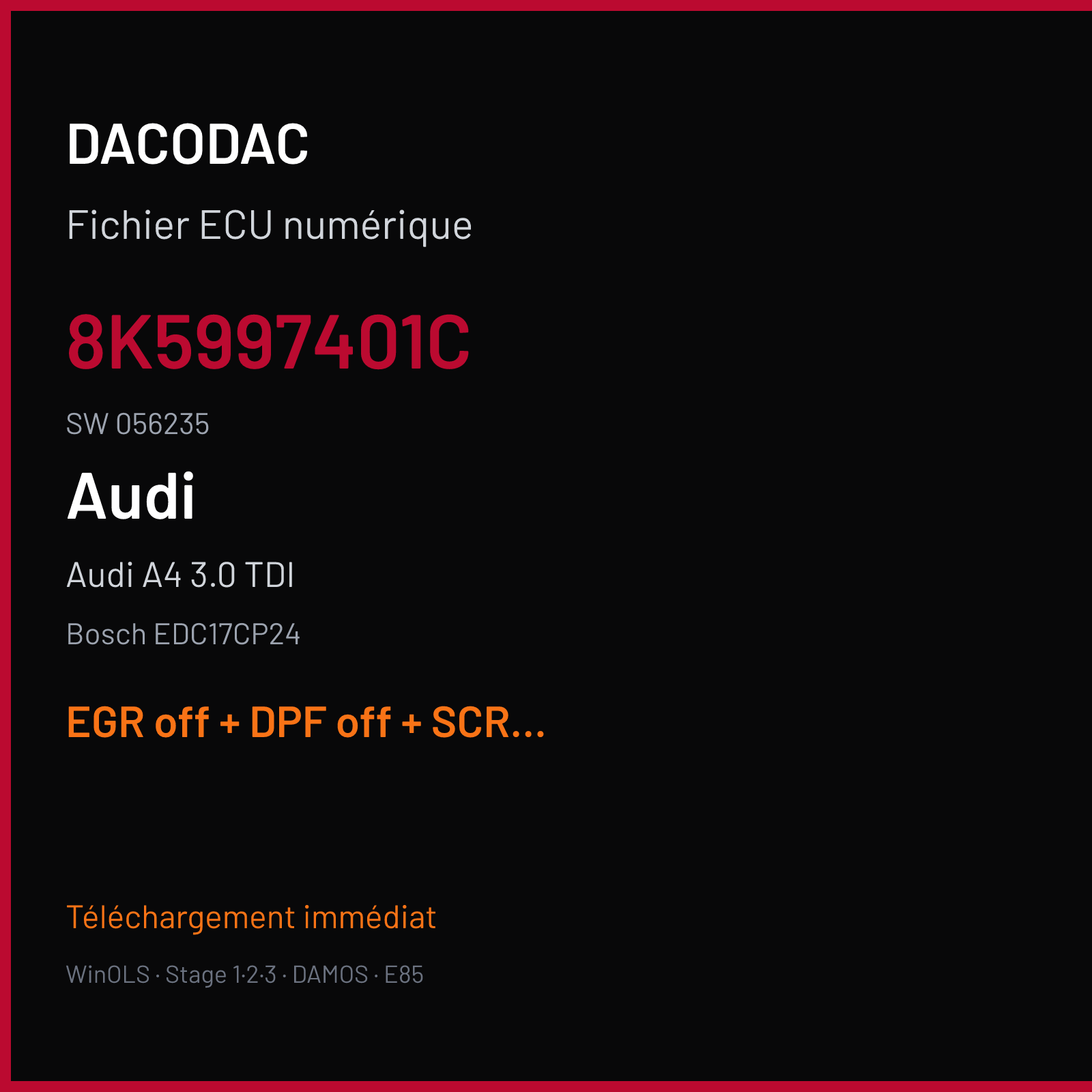 DACODAC

Fichier ECU numérique

8K5997401C

SW 056235

Audi

Audi A4 3.0 TDI

Bosch EDC17CP24

EGR off + DPF off + SCR...

Téléchargement immédiat

WinOLS · Stage 1·2·3 · DAMOS · E85