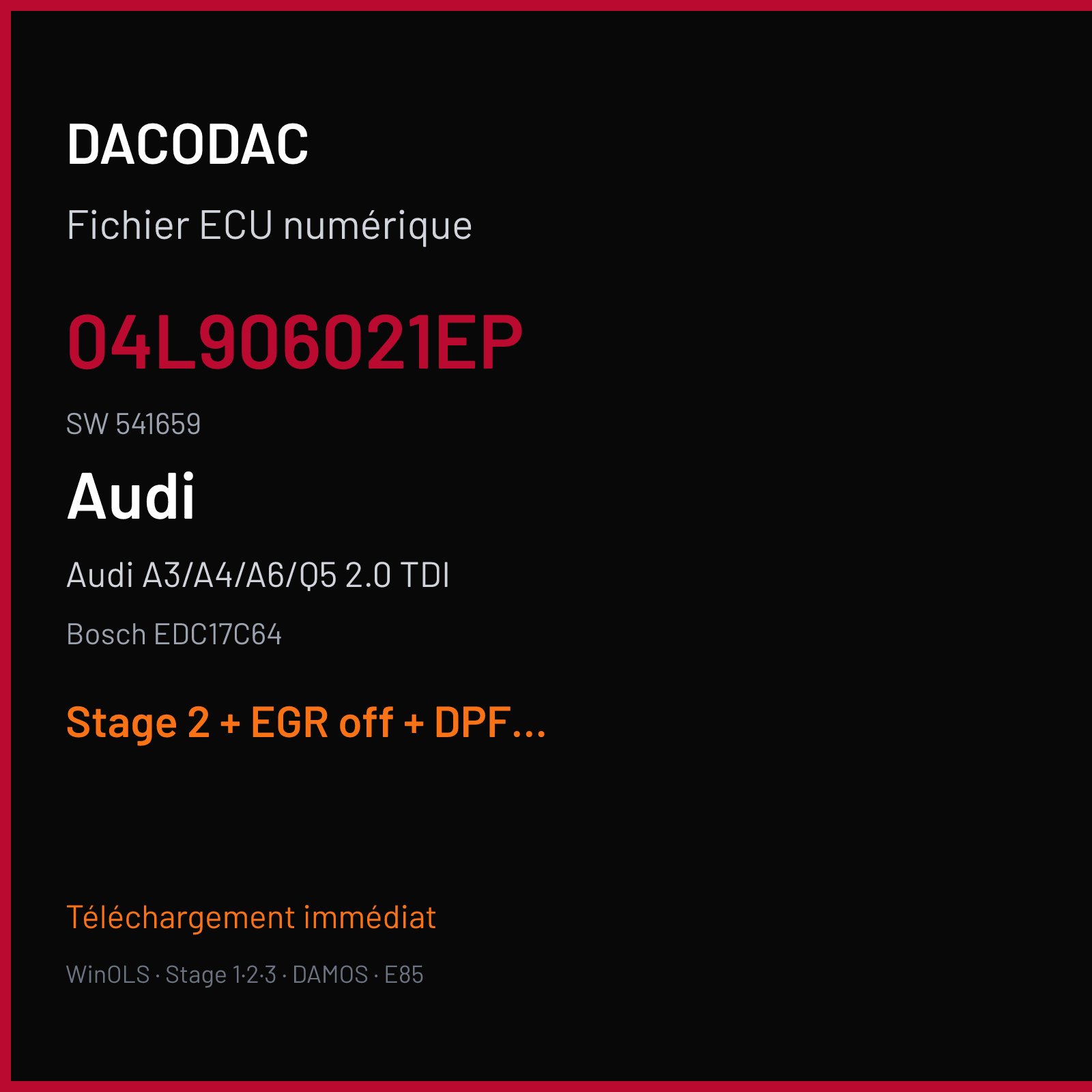 DACODAC

Fichier ECU numérique

04L906021EP

SW 541659

Audi

Audi A3/A4/A6/Q5 2.0 TDI

Bosch EDC17C64

Stage 2 + EGR off + DPF...

Téléchargement immédiat

WinOLS · Stage 1·2·3 · DAMOS · E85