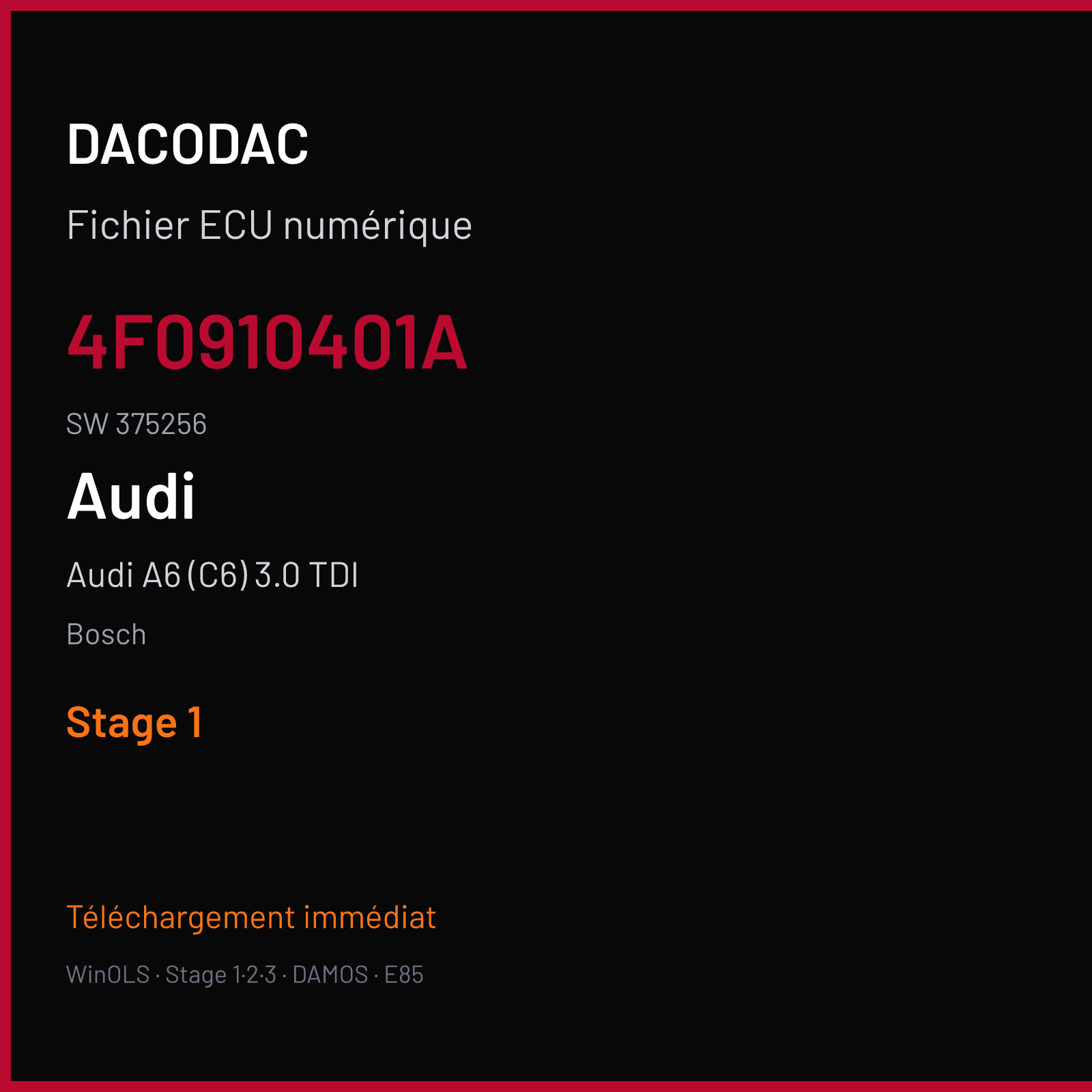 DACODAC

Fichier ECU numérique

4F0910401A

SW 375256

Audi

Audi A6 (C6) 3.0 TDI

Bosch

Stage 1

Téléchargement immédiat

WinOLS · Stage 1·2·3 · DAMOS · E85