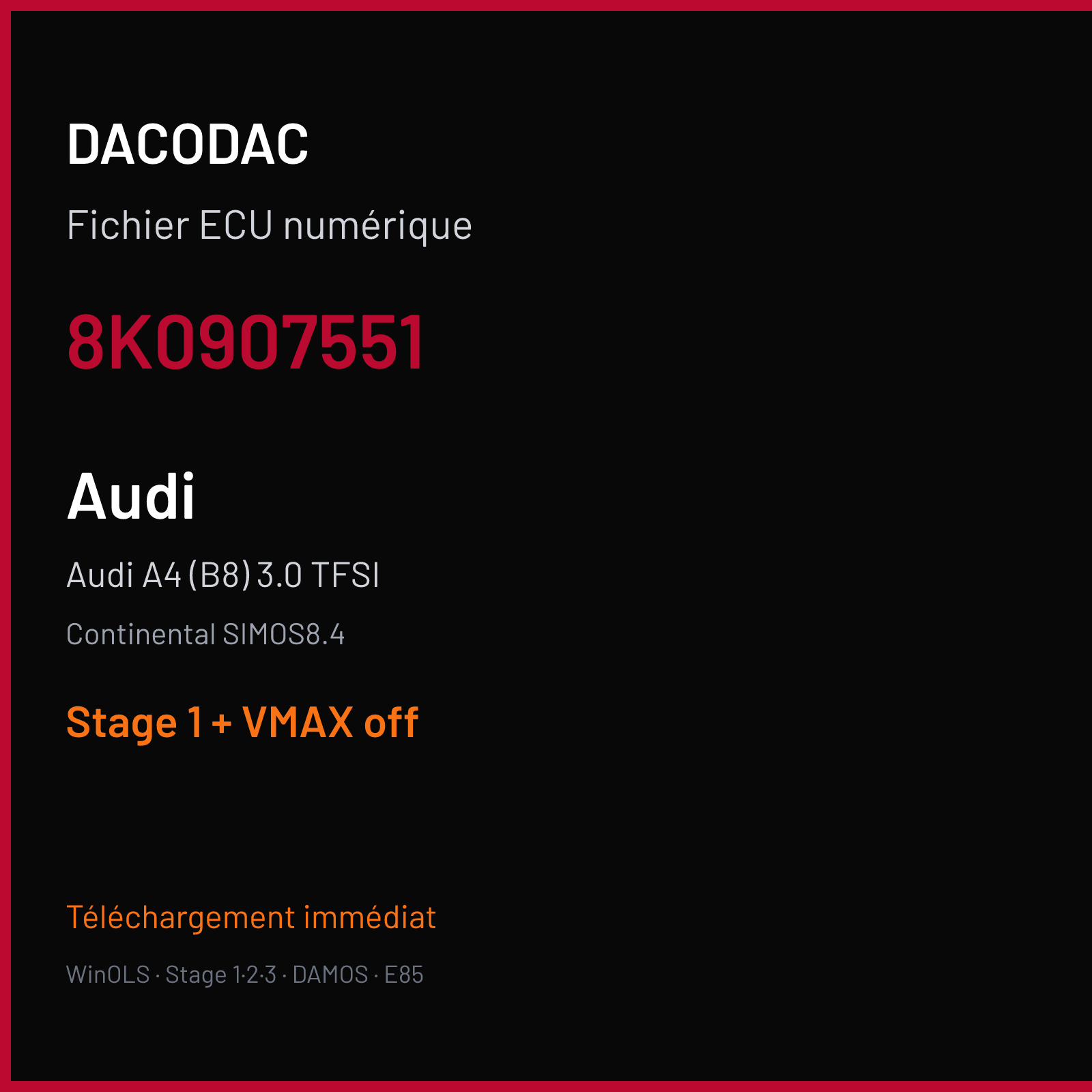 DACODAC

Fichier ECU numérique

8K0907551

Audi

Audi A4 (B8) 3.0 TFSI

Continental SIMOS8.4

Stage 1 + VMAX off

Téléchargement immédiat

WinOLS · Stage 1·2·3 · DAMOS · E85